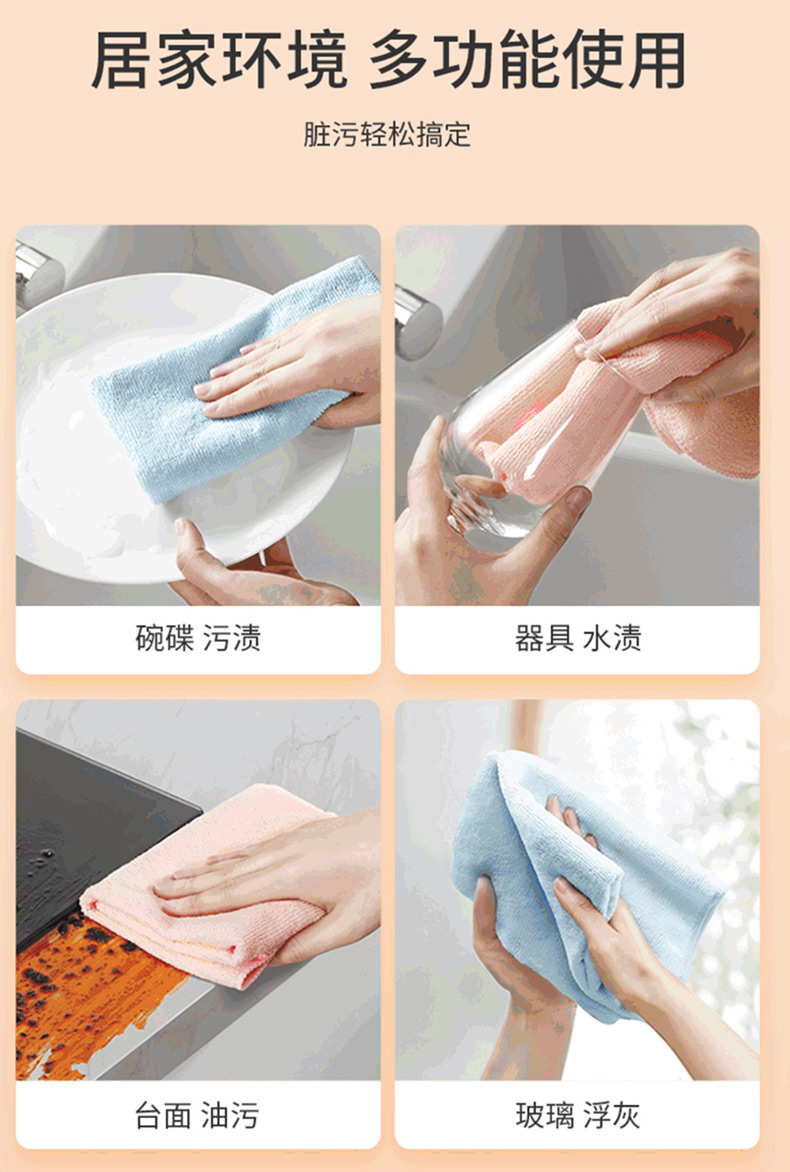 居家环境 多功能使用

脏污轻松搞定

碗碟 污渍

器具 水渍

台面 油污

玻璃 浮灰