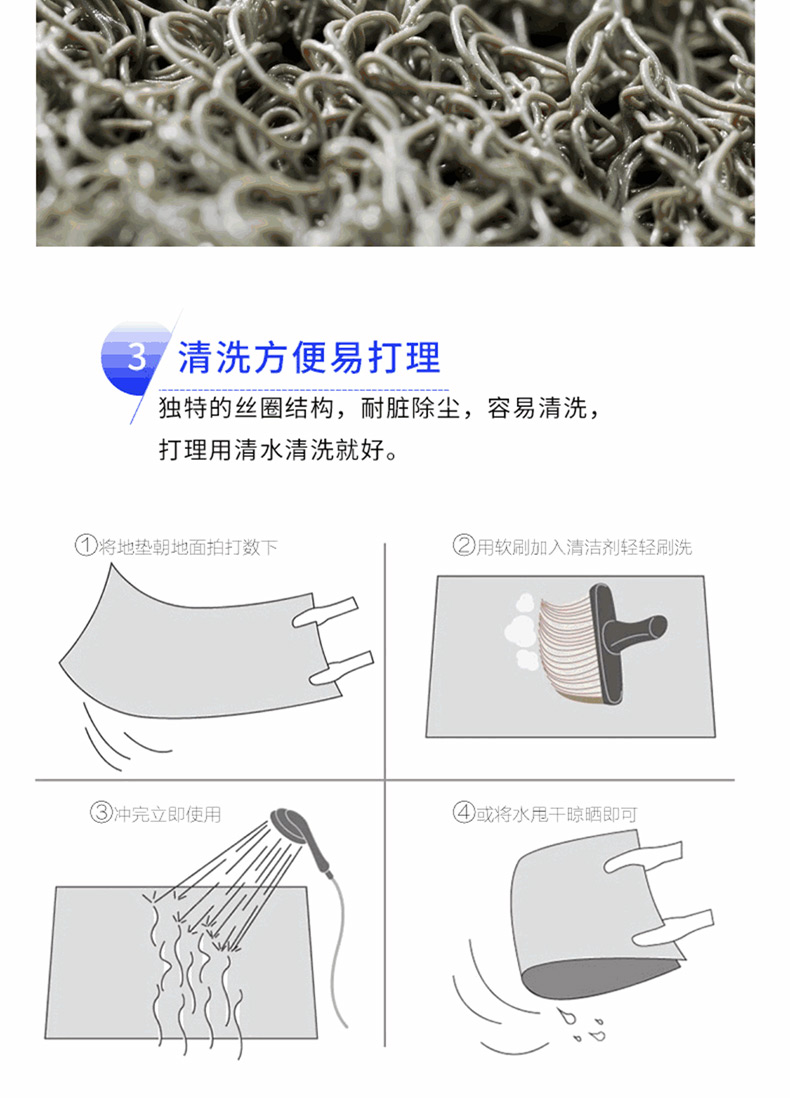 3 清洗方便易打理

独特的丝圈结构，耐脏除尘，容易清洗，打理用清水清洗就好。

①将地垫朝地面拍打数下

②用软刷加入清洁剂轻轻刷洗

③冲完立即使用

④或将水甩干晾晒即可