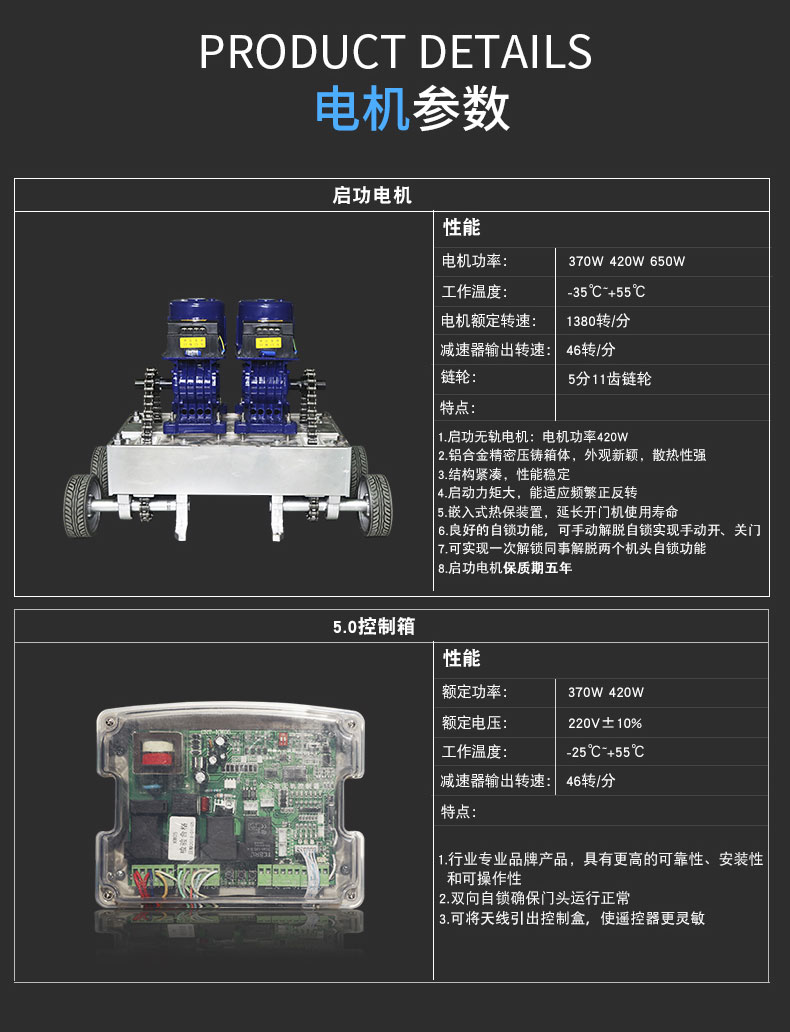 PRODUCT DETAILS
电机参数

启功电机

性能

| 电机功率: | 370W 420W 650W |
|---|---|
| 工作温度: | -35℃~+55℃ |
| 电机额定转速: | 1380转/分 |
| 减速器输出转速: | 46转/分 |
| 链轮: | 5分11齿链轮 |
| 特点: | |

1.启功无轨电机：电机功率420W
2.铝合金精密压铸箱体，外观新颖，散热性强
3.结构紧凑，性能稳定
4.启动力矩大，能适应频繁正反转
5.嵌入式热保装置，延长开门机使用寿命
6.良好的自锁功能，可手动解脱自锁实现手动开、关门
7.可实现一次解锁同事解脱两个机头自锁功能
8.启功电机保质期五年

5.0控制箱

性能

| 额定功率: | 370W 420W |
|---|---|
| 额定电压: | 220V±10% |
| 工作温度: | -25℃~+55℃ |
| 减速器输出转速: | 46转/分 |
| 特点: | |

1.行业专业品牌产品，具有更高的可靠性、安装性和可操作性
2.双向自锁确保门头运行正常
3.可将天线引出控制盒，使遥控器更灵敏