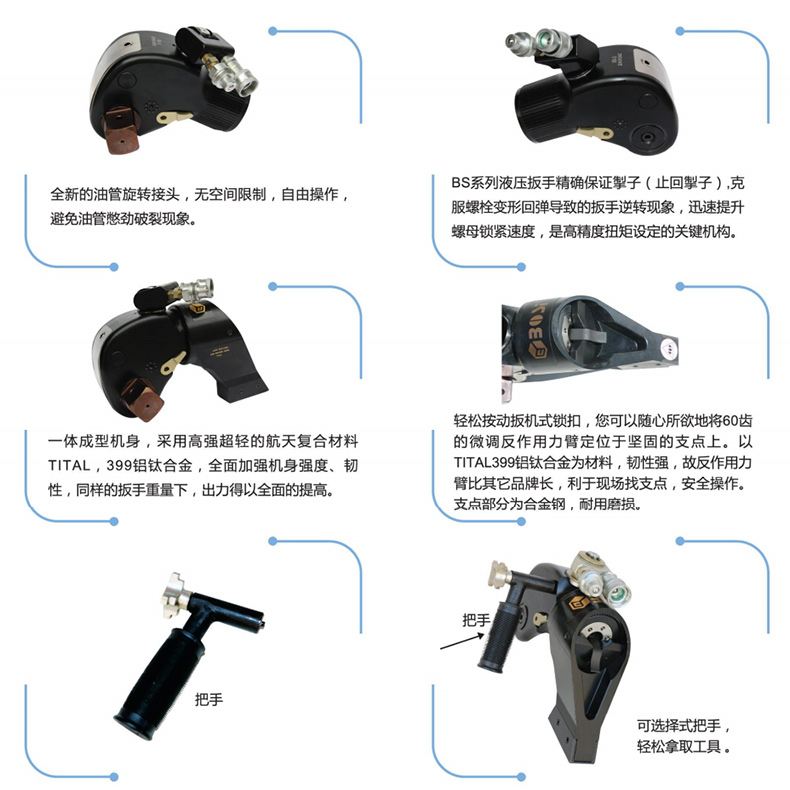 全新的油管旋转接头，无空间限制，自由操作，避免油管憋劲破裂现象。

BS系列液压扳手精确保证掣子（止回掣子），克服螺栓变形回弹导致的扳手逆转现象，迅速提升螺母锁紧速度，是高精度扭矩设定的关键机构。

一体成型机身，采用高强超轻的航天复合材料TITAL，399铝钛合金，全面加强机身强度、韧性，同样的扳手重量下，出力得以全面的提高。

轻松按动扳机式锁扣，您可以随心所欲地将60齿的微调反作用力臂定位于坚固的支点上。以TITAL399铝钛合金为材料，韧性强，故反作用力臂比其它品牌长，利于现场找支点，安全操作。支点部分为合金钢，耐用磨损。

把手

把手

可选择式把手，轻松拿取工具。