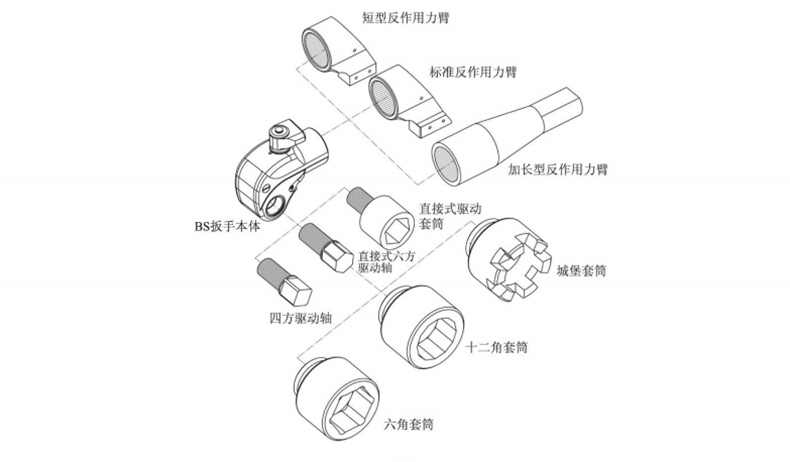 短型反作用力臂

标准反作用力臂

加长型反作用力臂

BS扳手本体

直接式驱动套筒

直接式六方驱动轴

城堡套筒

四方驱动轴

十二角套筒

六角套筒