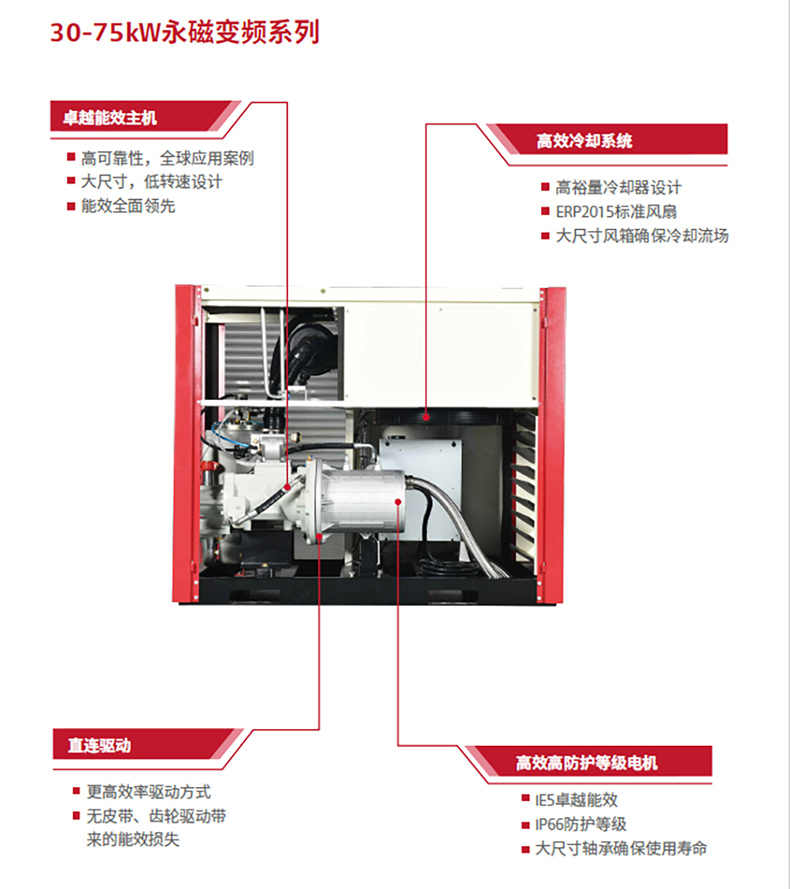 30-75kW永磁变频系列

卓越能效主机

■ 高可靠性，全球应用案例
■ 大尺寸，低转速设计
■ 能效全面领先

高效冷却系统

■ 高裕量冷却器设计
■ ERP2015标准风扇
■ 大尺寸风箱确保冷却流场

直连驱动

■ 更高效率驱动方式
■ 无皮带、齿轮驱动带来的能效损失

高效高防护等级电机

■ IE5卓越能效
■ IP66防护等级
■ 大尺寸轴承确保使用寿命