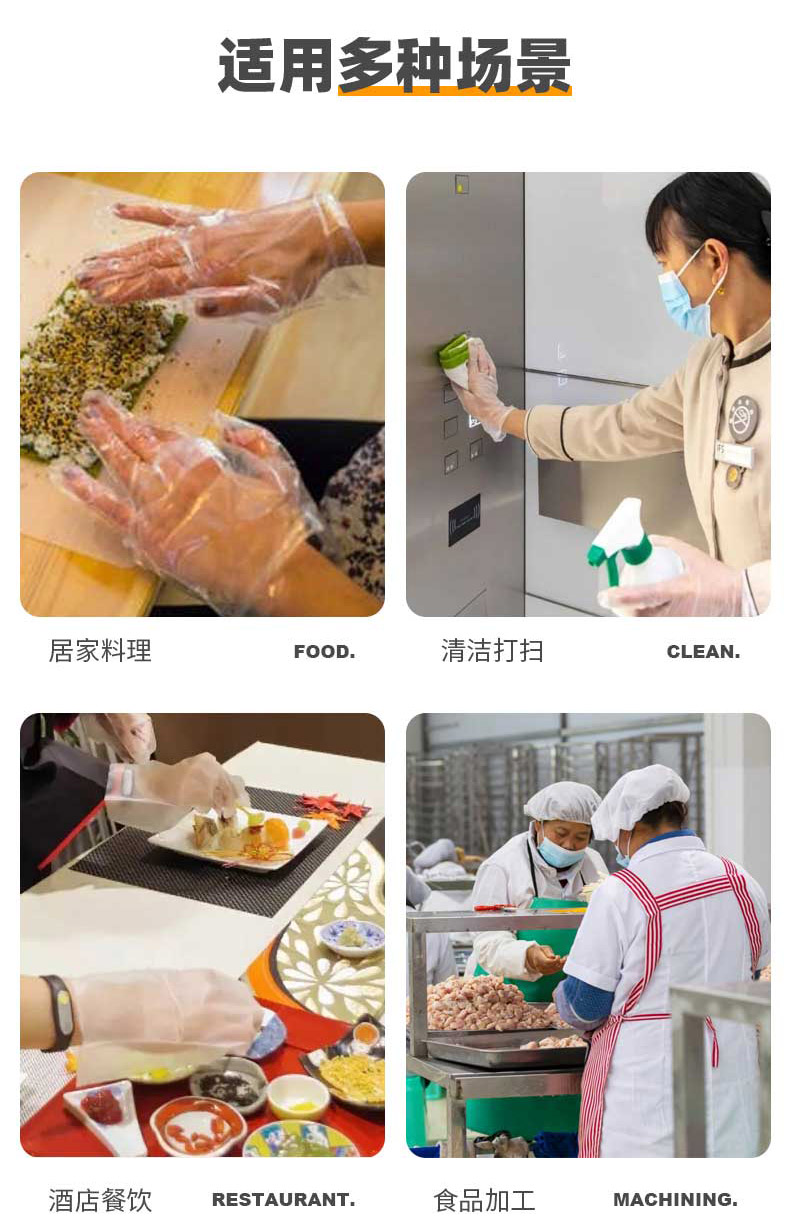 适用多种场景

居家料理 FOOD.

清洁打扫 CLEAN.

酒店餐饮 RESTAURANT.

食品加工 MACHINING.