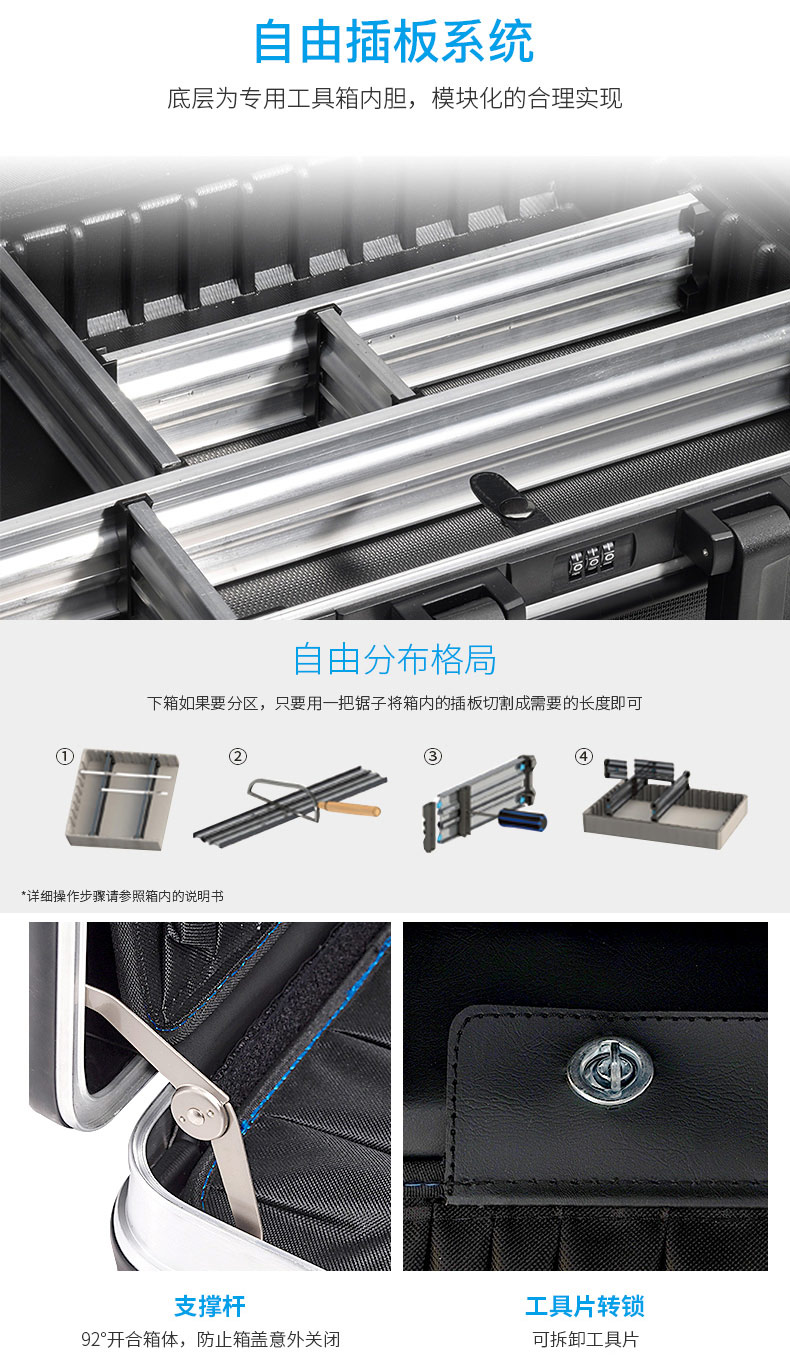 自由插板系统

底层为专用工具箱内胆，模块化的合理实现

自由分布格局

下箱如果要分区，只要用一把锯子将箱内的插板切割成需要的长度即可

①

②

③

④

*详细操作步骤请参照箱内的说明书

支撑杆

92°开合箱体，防止箱盖意外关闭

工具片转锁

可拆卸工具片