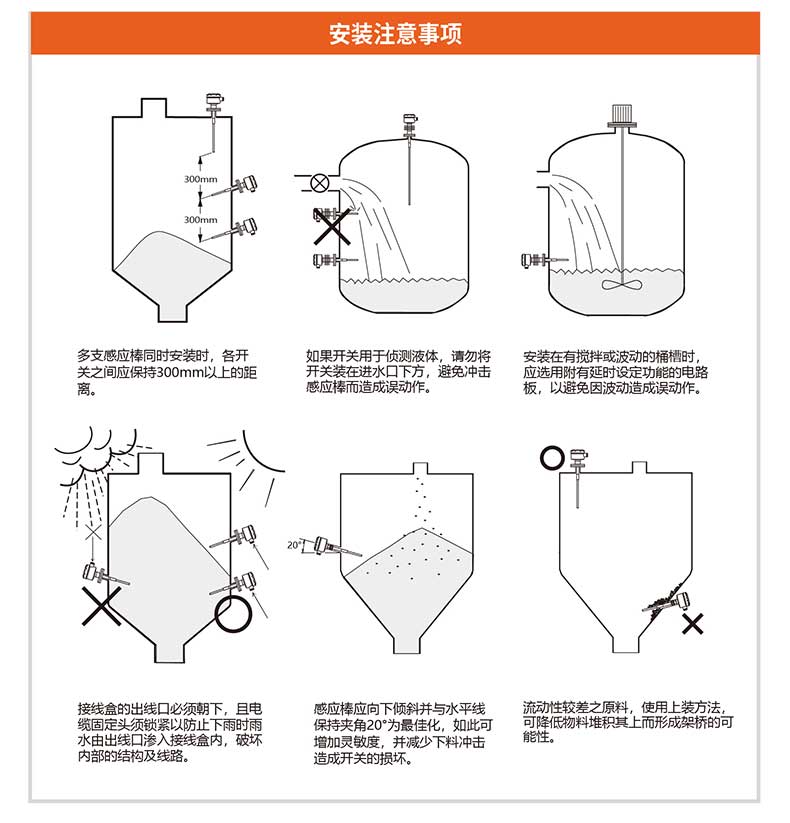 安装注意事项

300mm
300mm

多支感应棒同时安装时，各开关之间应保持300mm以上的距离。

如果开关用于侦测液体，请勿将开关装在进水口下方，避免冲击感应棒而造成误动作。

安装在有搅拌或波动的桶槽时，应选用附有延时设定功能的电路板，以避免因波动造成误动作。

20°

接线盒的出线口必须朝下，且电缆固定头须锁紧以防止下雨时雨水由出线口渗入接线盒内，破坏内部的结构及线路。

感应棒应向下倾斜并与水平线保持夹角20°为最佳化，如此可增加灵敏度，并减少下料冲击造成开关的损坏。

流动性较差之原料，使用上装方法，可降低物料堆积其上而形成架桥的可能性。