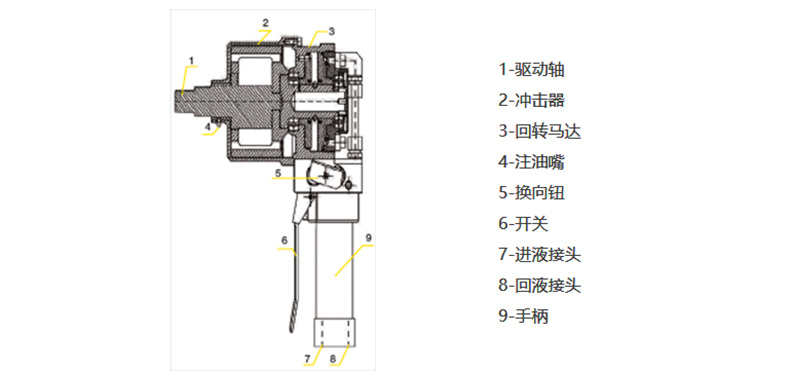 2
3
1
4
5
6
9
7
8

1-驱动轴
2-冲击器
3-回转马达
4-注油嘴
5-换向钮
6-开关
7-进液接头
8-回液接头
9-手柄