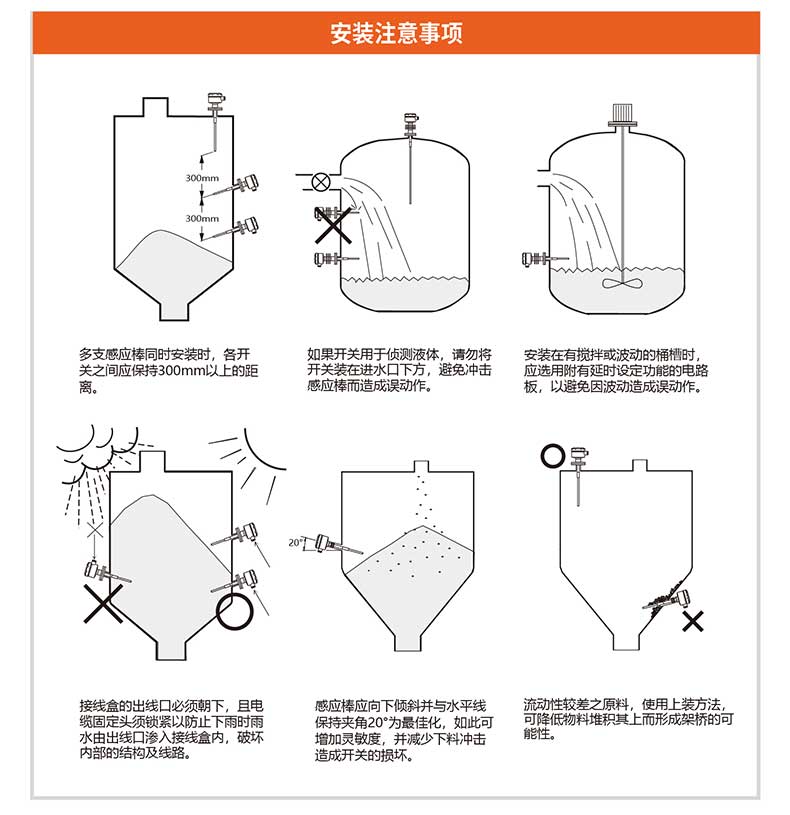 安装注意事项

300mm
300mm

多支感应棒同时安装时，各开关之间应保持300mm以上的距离。

如果开关用于侦测液体，请勿将开关装在进水口下方，避免冲击感应棒而造成误动作。

安装在有搅拌或波动的桶槽时，应选用附有延时设定功能的电路板，以避免因波动造成误动作。

20°

接线盒的出线口必须朝下，且电缆固定头须锁紧以防止下雨时雨水由出线口渗入接线盒内，破坏内部的结构及线路。

感应棒应向下倾斜并与水平线保持夹角20°为最佳化，如此可增加灵敏度，并减少下料冲击造成开关的损坏。

流动性较差之原料，使用上装方法，可降低物料堆积其上而形成架桥的可能性。