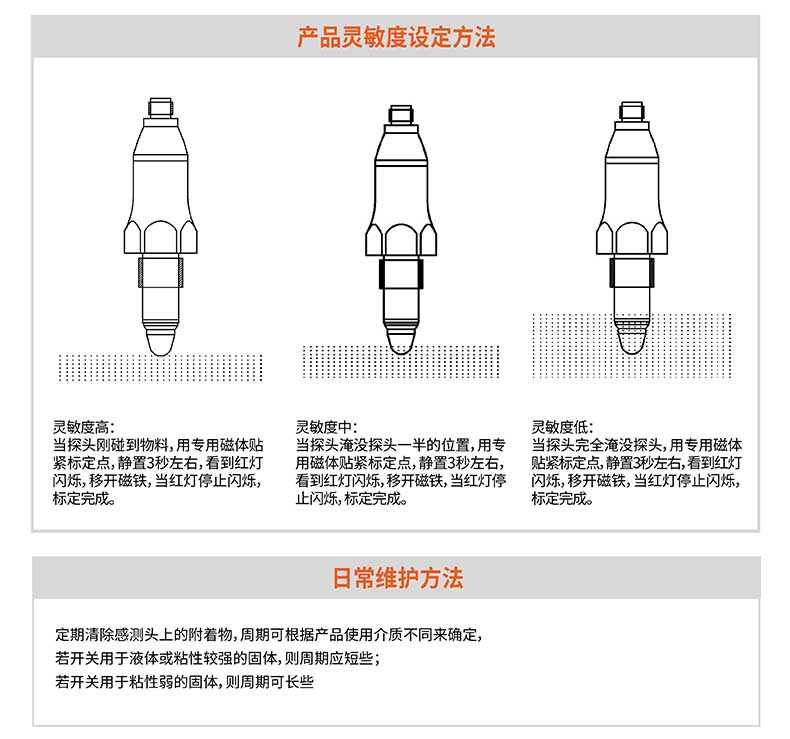 产品灵敏度设定方法

灵敏度高:
当探头刚碰到物料,用专用磁体贴紧标定点,静置3秒左右,看到红灯闪烁,移开磁铁,当红灯停止闪烁,标定完成。

灵敏度中:
当探头淹没探头一半的位置,用专用磁体贴紧标定点,静置3秒左右,看到红灯闪烁,移开磁铁,当红灯停止闪烁,标定完成。

灵敏度低:
当探头完全淹没探头,用专用磁体贴紧标定点,静置3秒左右,看到红灯闪烁,移开磁铁,当红灯停止闪烁,标定完成。

日常维护方法

定期清除感测头上的附着物,周期可根据产品使用介质不同来确定,
若开关用于液体或粘性较强的固体,则周期应短些;
若开关用于粘性弱的固体,则周期可长些