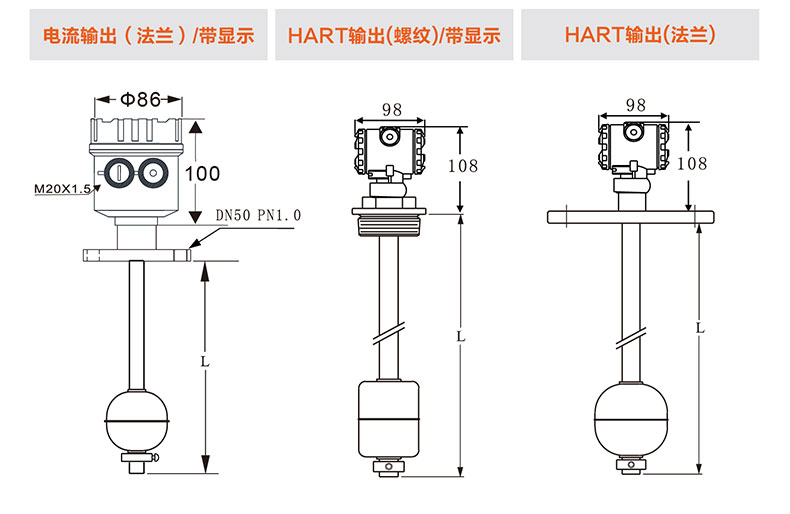 电流输出（法兰）/带显示

HART输出(螺纹)/带显示

HART输出(法兰)

Φ86

100

M20X1.5

DN50 PN1.0

L

98

108

L

98

108

L