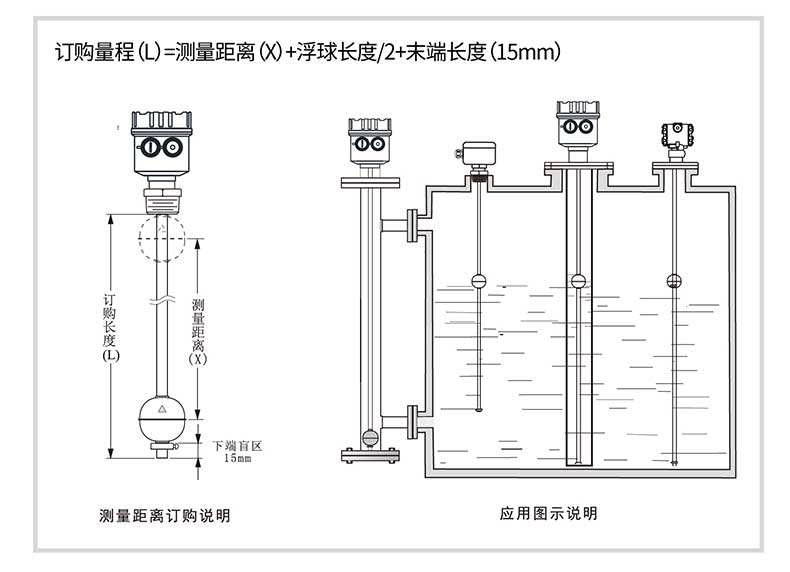 订购量程(L)=测量距离(X)+浮球长度/2+末端长度(15mm)

订购长度(L)

测量距离(X)

下端盲区
15mm

测量距离订购说明

应用图示说明