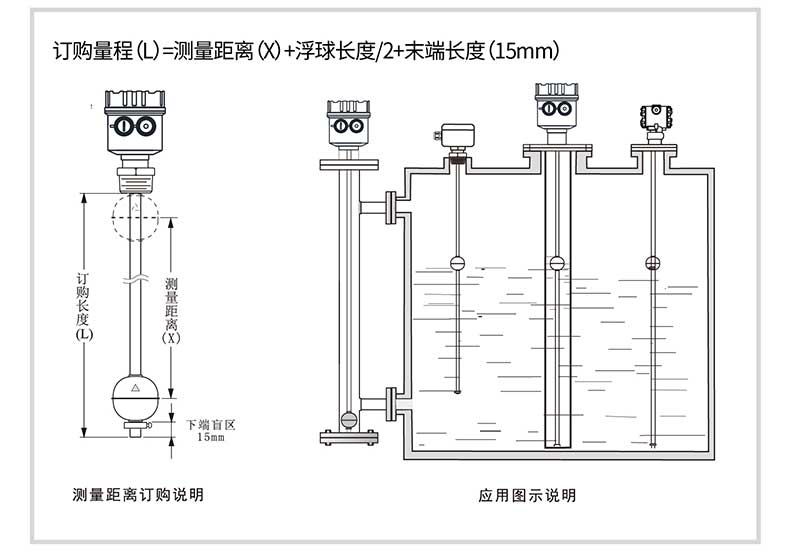 订购量程(L)=测量距离(X)+浮球长度/2+末端长度(15mm)

订购长度(L)

测量距离(X)

下端盲区 15mm

测量距离订购说明

应用图示说明