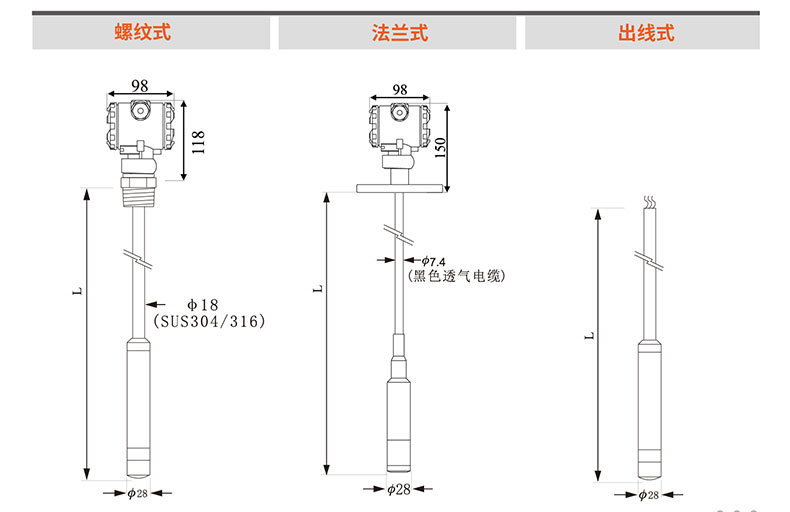 螺纹式

法兰式

出线式

98

118

L

ϕ18
(SUS304/316)

ϕ28

98

150

L

ϕ7.4
(黑色透气电缆)

ϕ28

L

ϕ28