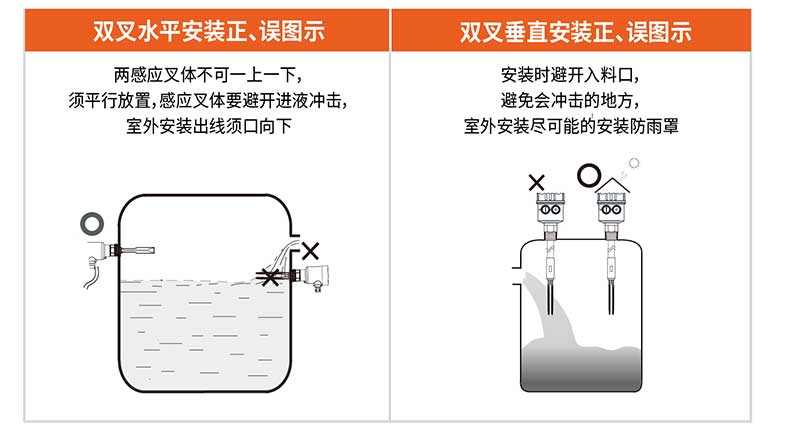 双叉水平安装正、误图示

两感应叉体不可一上一下，
须平行放置，感应叉体要避开进液冲击，
室外安装出线须口向下

双叉垂直安装正、误图示

安装时避开入料口，
避免会冲击的地方，
室外安装尽可能的安装防雨罩