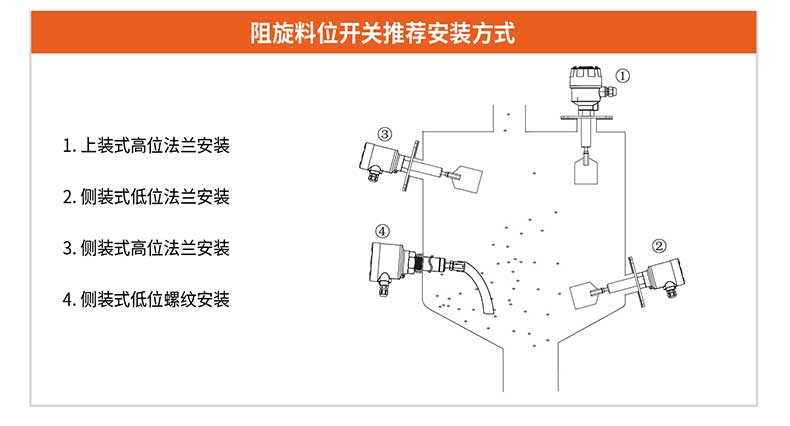 阻旋料位开关推荐安装方式

1. 上装式高位法兰安装

2. 侧装式低位法兰安装

3. 侧装式高位法兰安装

4. 侧装式低位螺纹安装

①

③

④

②