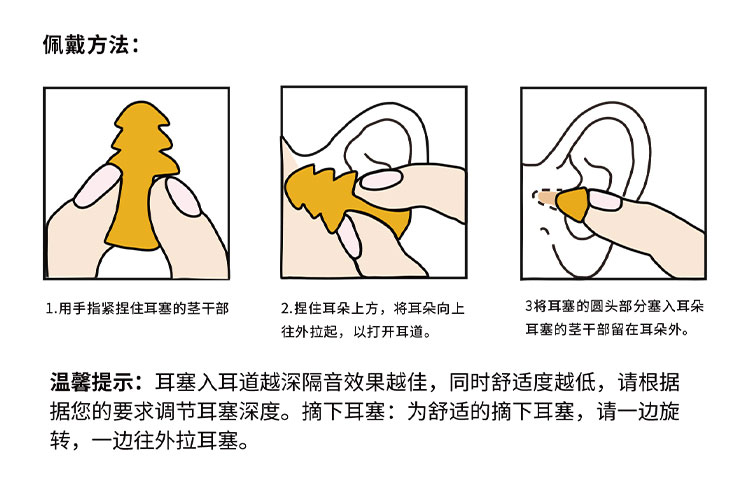 佩戴方法：

1.用手指紧捏住耳塞的茎干部

2.捏住耳朵上方，将耳朵向上往外拉起，以打开耳道。

3将耳塞的圆头部分塞入耳朵耳塞的茎干部留在耳朵外。

温馨提示：耳塞入耳道越深隔音效果越佳，同时舒适度越低，请根据据您的要求调节耳塞深度。摘下耳塞：为舒适的摘下耳塞，请一边旋转，一边往外拉耳塞。