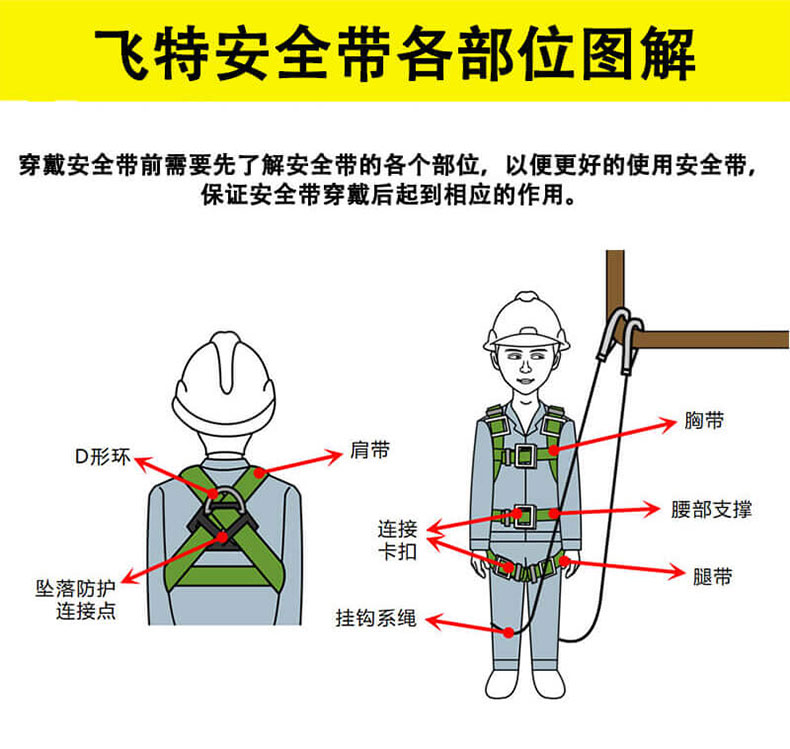 飞特安全带各部位图解

穿戴安全带前需要先了解安全带的各个部位，以便更好的使用安全带，保证安全带穿戴后起到相应的作用。

D形环

肩带

坠落防护连接点

胸带

腰部支撑

连接卡扣

腿带

挂钩系绳