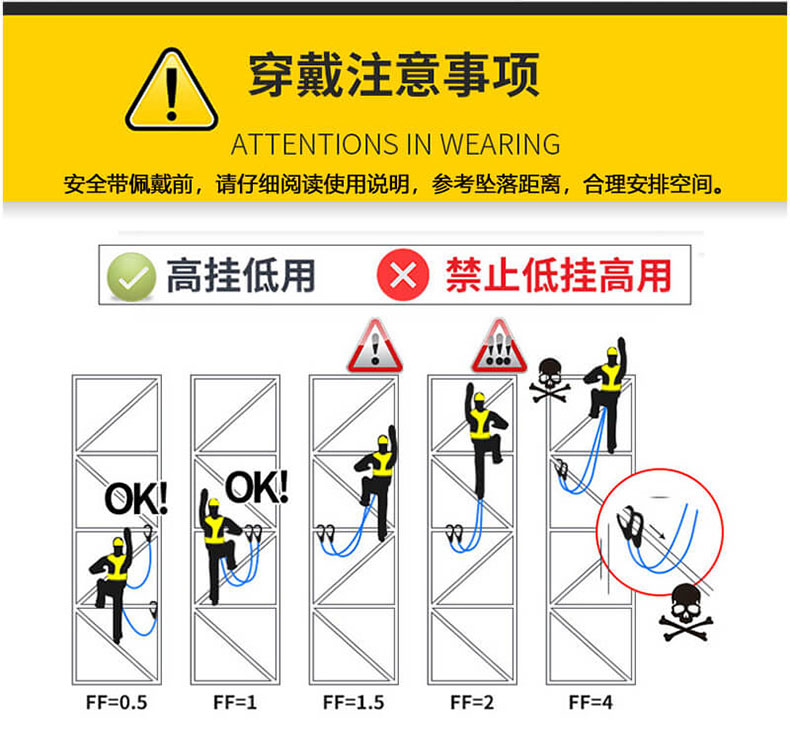 穿戴注意事项

ATTENTIONS IN WEARING

安全带佩戴前，请仔细阅读使用说明，参考坠落距离，合理安排空间。

高挂低用　禁止低挂高用

OK!　OK!

FF=0.5　FF=1　FF=1.5　FF=2　FF=4