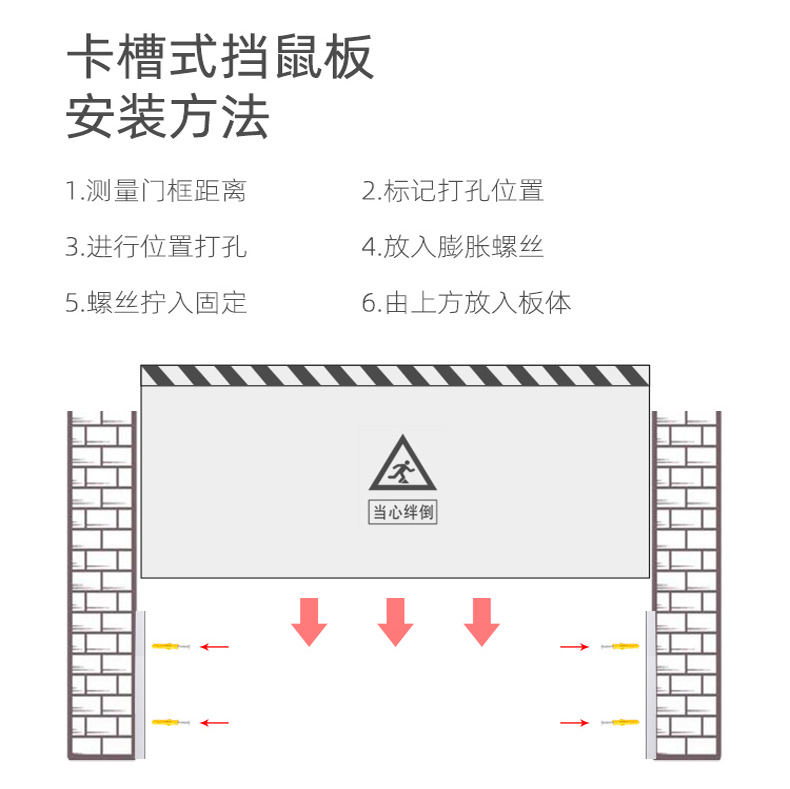 卡槽式挡鼠板
安装方法

1.测量门框距离

2.标记打孔位置

3.进行位置打孔

4.放入膨胀螺丝

5.螺丝拧入固定

6.由上方放入板体

当心绊倒