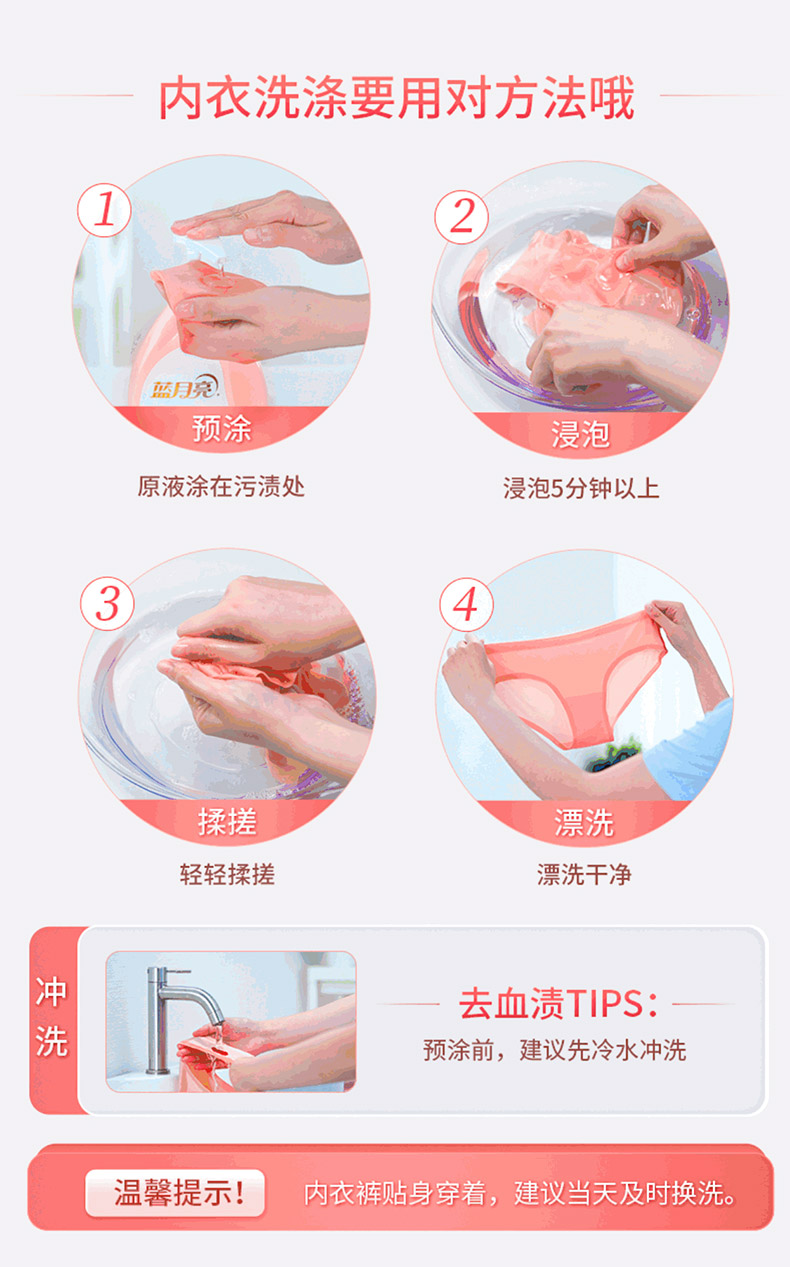 内衣洗涤要用对方法哦

1
蓝月亮
预涂
原液涂在污渍处

2
浸泡
浸泡5分钟以上

3
揉搓
轻轻揉搓

4
漂洗
漂洗干净

冲洗
去血渍TIPS：
预涂前，建议先冷水冲洗

温馨提示！ 内衣裤贴身穿着，建议当天及时换洗。