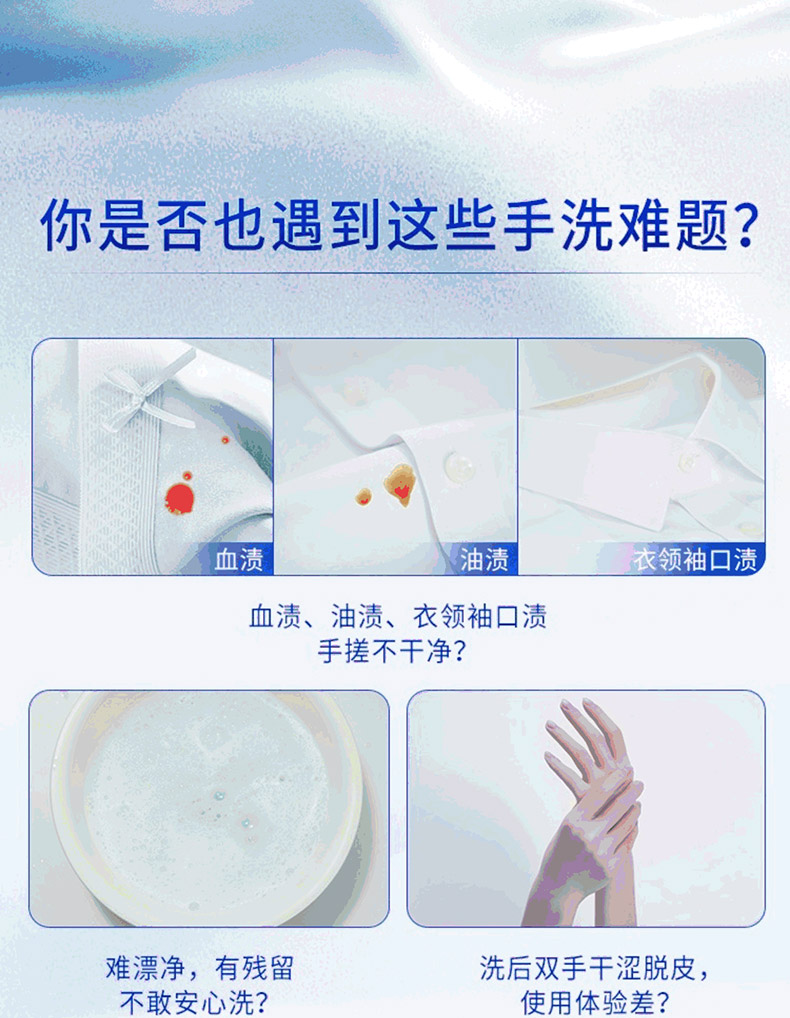 你是否也遇到这些手洗难题？

血渍

油渍

衣领袖口渍

血渍、油渍、衣领袖口渍
手搓不干净？

难漂净，有残留
不敢安心洗？

洗后双手干涩脱皮，
使用体验差？