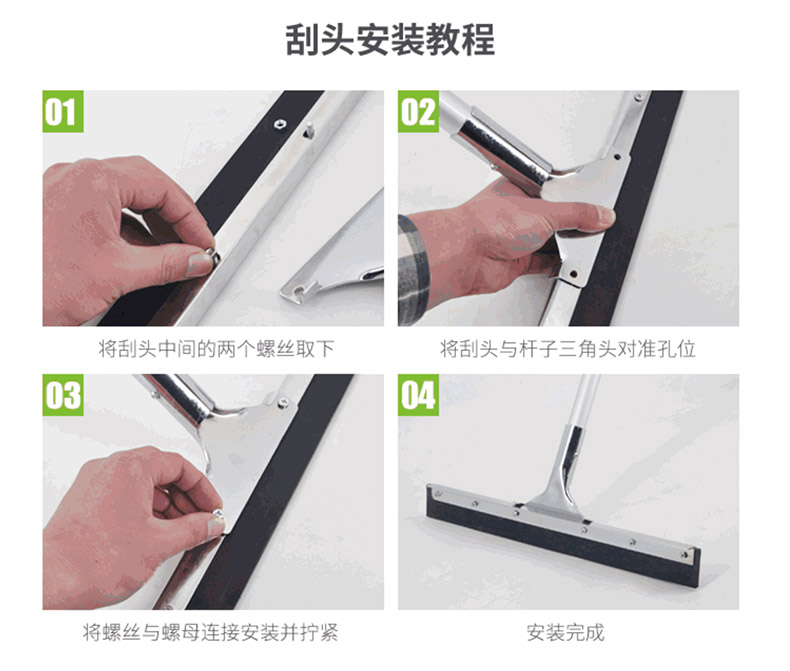 刮头安装教程

01

将刮头中间的两个螺丝取下

02

将刮头与杆子三角头对准孔位

03

将螺丝与螺母连接安装并拧紧

04

安装完成