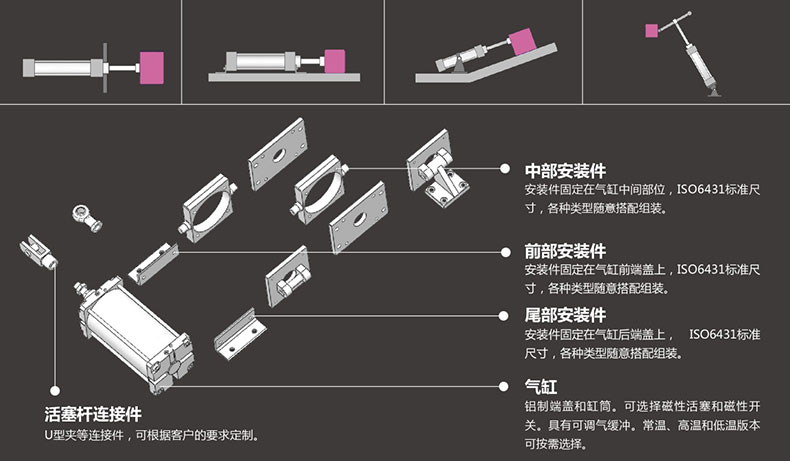 中部安装件

安装件固定在气缸中间部位，ISO6431标准尺寸，各种类型随意搭配组装。

前部安装件

安装件固定在气缸前端盖上，ISO6431标准尺寸，各种类型随意搭配组装。

尾部安装件

安装件固定在气缸后端盖上， ISO6431标准尺寸，各种类型随意搭配组装。

气缸

铝制端盖和缸筒。可选择磁性活塞和磁性开关。具有可调气缓冲。常温、高温和低温版本可按需选择。

活塞杆连接件

U型夹等连接件，可根据客户的要求定制。