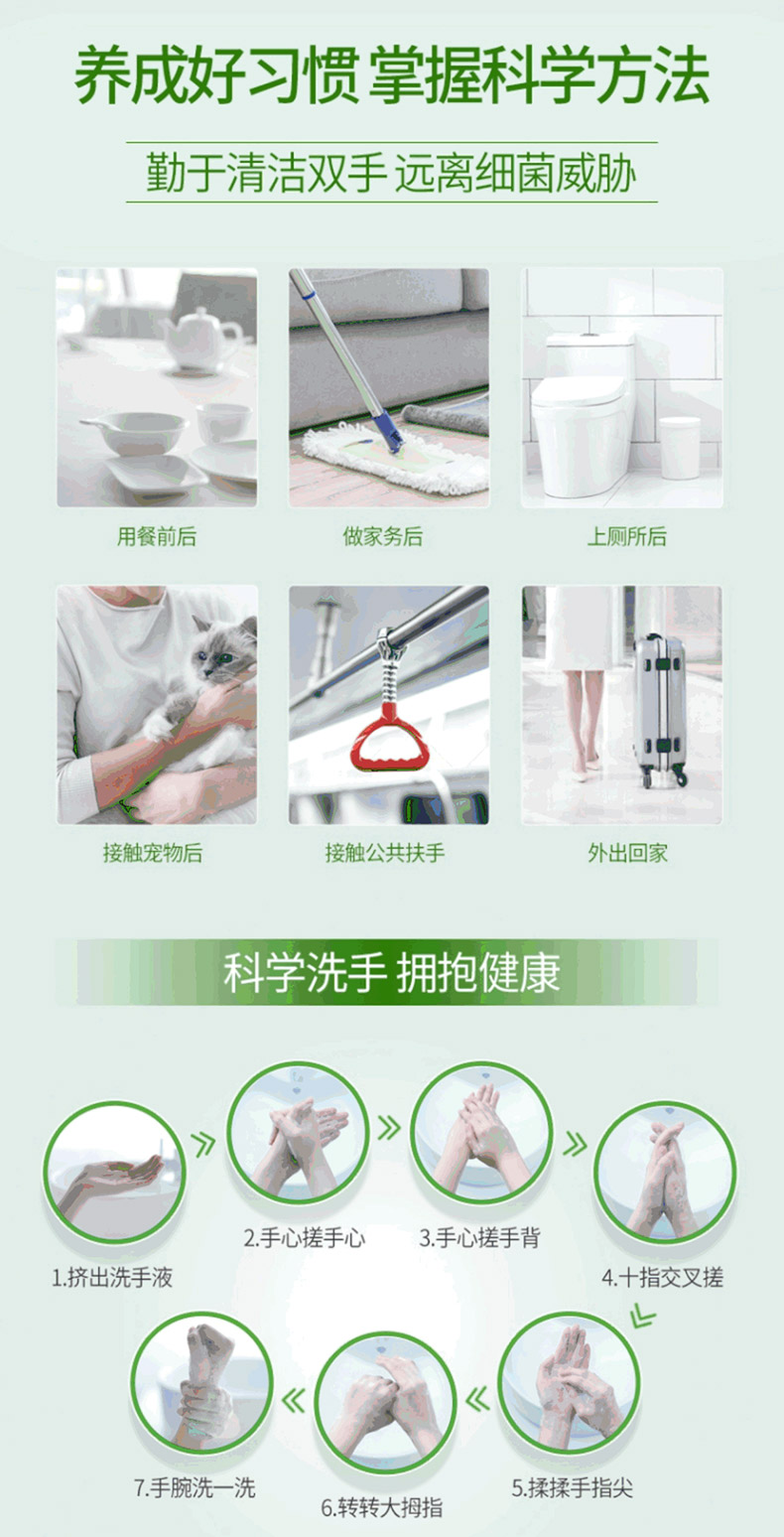 养成好习惯 掌握科学方法

勤于清洁双手 远离细菌威胁

用餐前后

做家务后

上厕所后

接触宠物后

接触公共扶手

外出回家

科学洗手 拥抱健康

1.挤出洗手液

2.手心搓手心

3.手心搓手背

4.十指交叉搓

5.揉揉手指尖

6.转转大拇指

7.手腕洗一洗