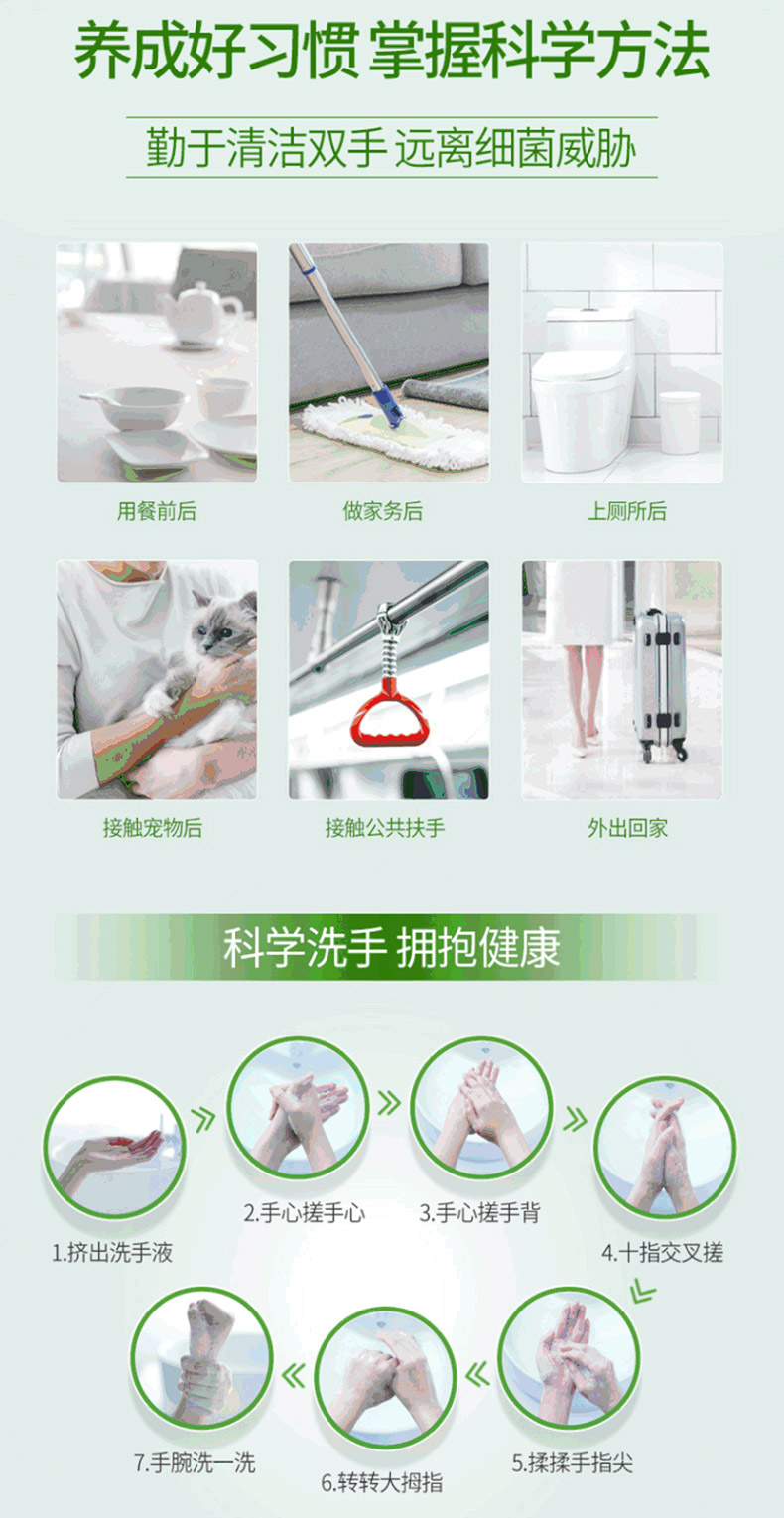 养成好习惯 掌握科学方法

勤于清洁双手 远离细菌威胁

用餐前后

做家务后

上厕所后

接触宠物后

接触公共扶手

外出回家

科学洗手 拥抱健康

1.挤出洗手液

2.手心搓手心

3.手心搓手背

4.十指交叉搓

5.揉揉手指尖

6.转转大拇指

7.手腕洗一洗