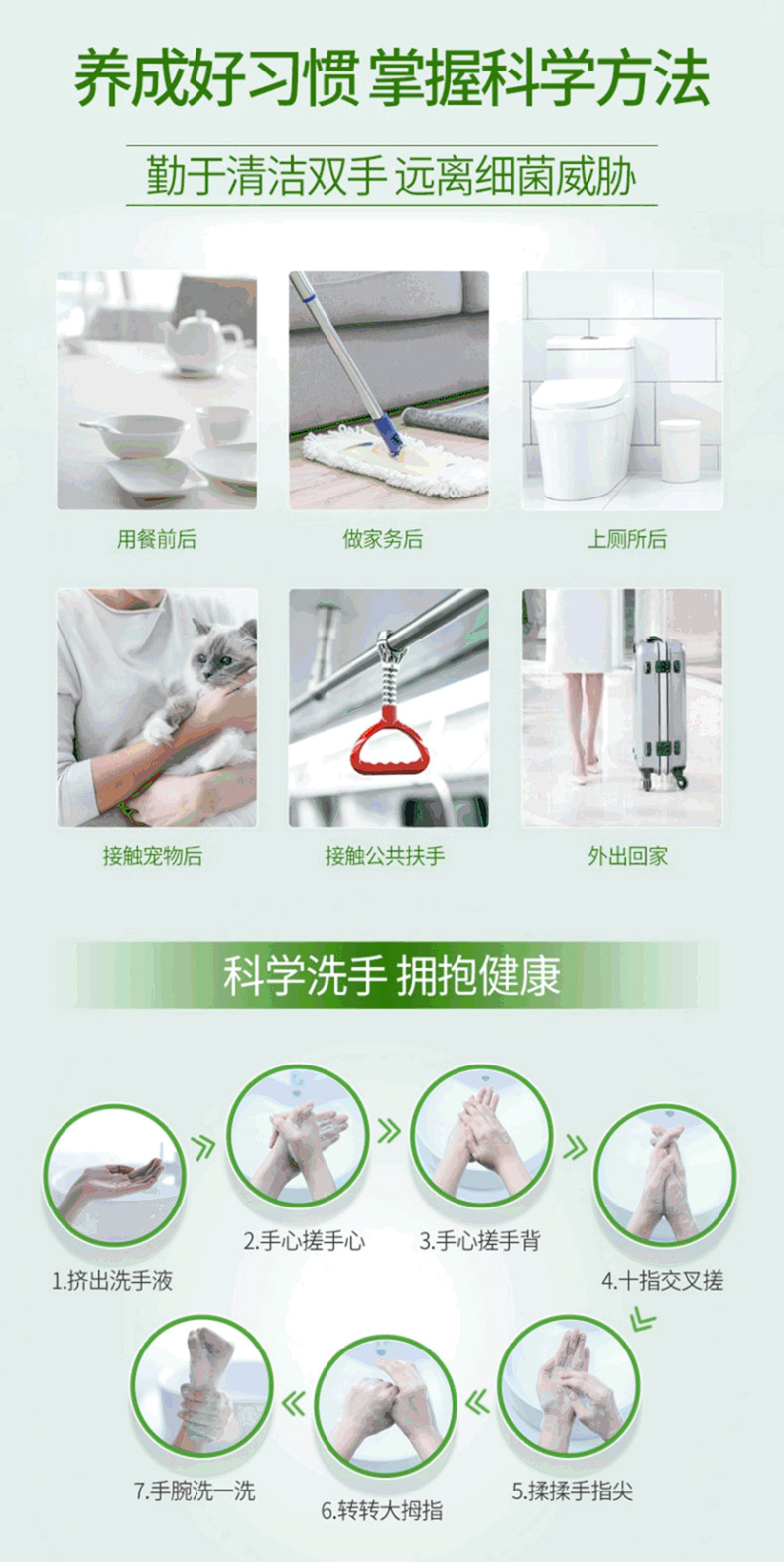 养成好习惯 掌握科学方法

勤于清洁双手 远离细菌威胁

用餐前后

做家务后

上厕所后

接触宠物后

接触公共扶手

外出回家

科学洗手 拥抱健康

1.挤出洗手液

2.手心搓手心

3.手心搓手背

4.十指交叉搓

5.揉揉手指尖

6.转转大拇指

7.手腕洗一洗