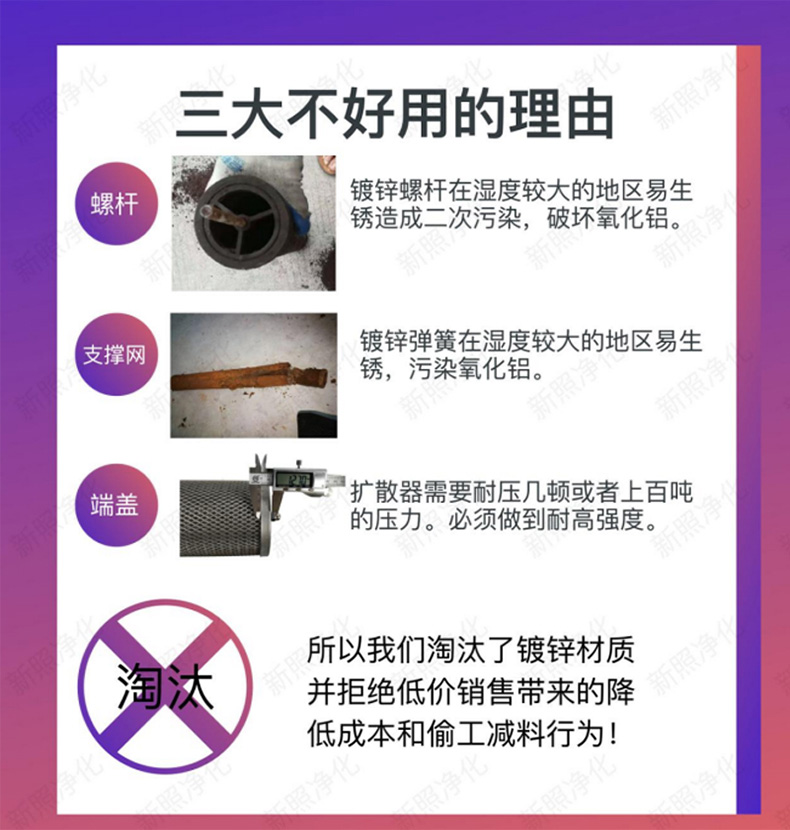 三大不好用的理由

螺杆

镀锌螺杆在湿度较大的地区易生锈造成二次污染，破坏氧化铝。

支撑网

镀锌弹簧在湿度较大的地区易生锈，污染氧化铝。

端盖

扩散器需要耐压几顿或者上百吨的压力。必须做到耐高强度。

淘汰

所以我们淘汰了镀锌材质并拒绝低价销售带来的降低成本和偷工减料行为！

新照净化