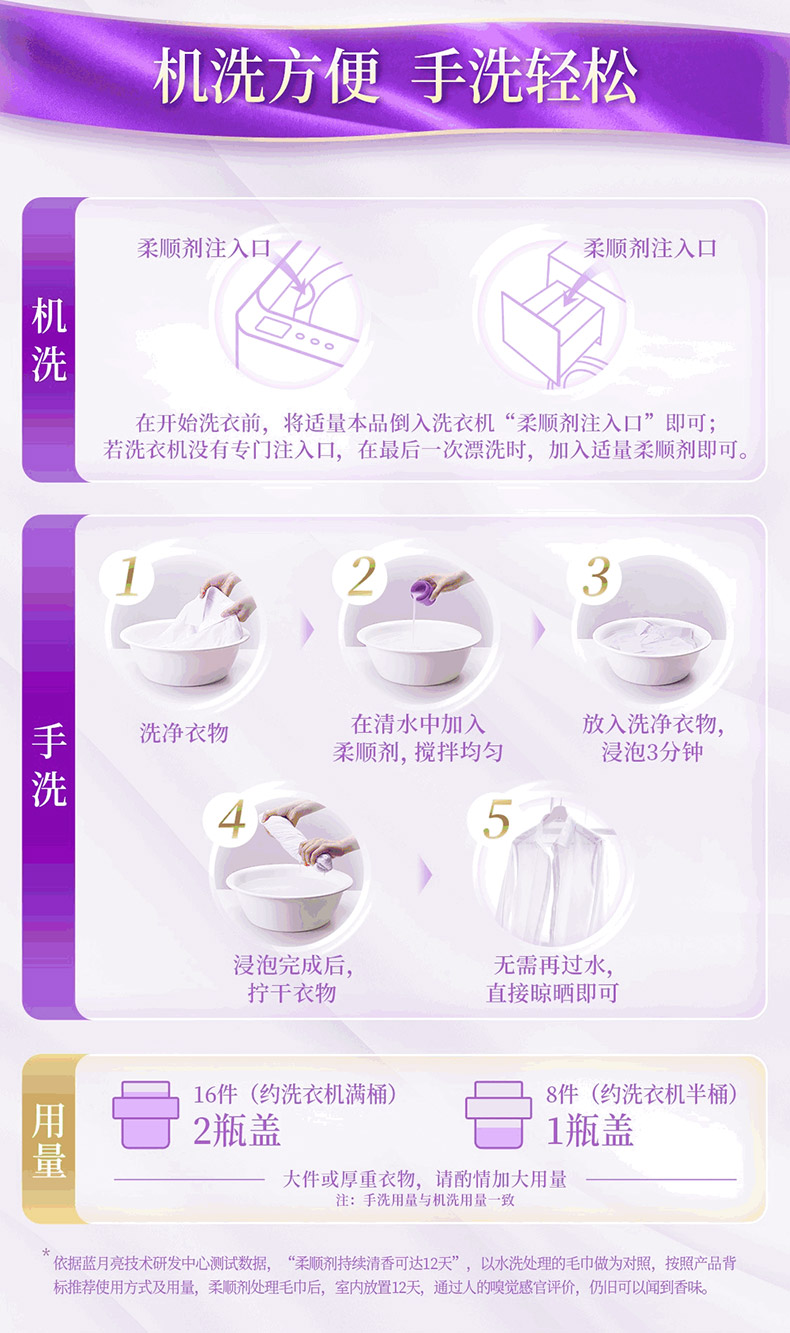 机洗方便 手洗轻松

机洗

柔顺剂注入口

柔顺剂注入口

在开始洗衣前，将适量本品倒入洗衣机“柔顺剂注入口”即可；若洗衣机没有专门注入口，在最后一次漂洗时，加入适量柔顺剂即可。

手洗

1
洗净衣物

2
在清水中加入柔顺剂，搅拌均匀

3
放入洗净衣物，浸泡3分钟

4
浸泡完成后，拧干衣物

5
无需再过水，直接晾晒即可

用量

16件（约洗衣机满桶）
2瓶盖

8件（约洗衣机半桶）
1瓶盖

大件或厚重衣物，请酌情加大用量
注：手洗用量与机洗用量一致

*依据蓝月亮技术研发中心测试数据，“柔顺剂持续清香可达12天”，以水洗处理的毛巾做为对照，按照产品背标推荐使用方式及用量，柔顺剂处理毛巾后，室内放置12天，通过人的嗅觉感官评价，仍旧可以闻到香味。