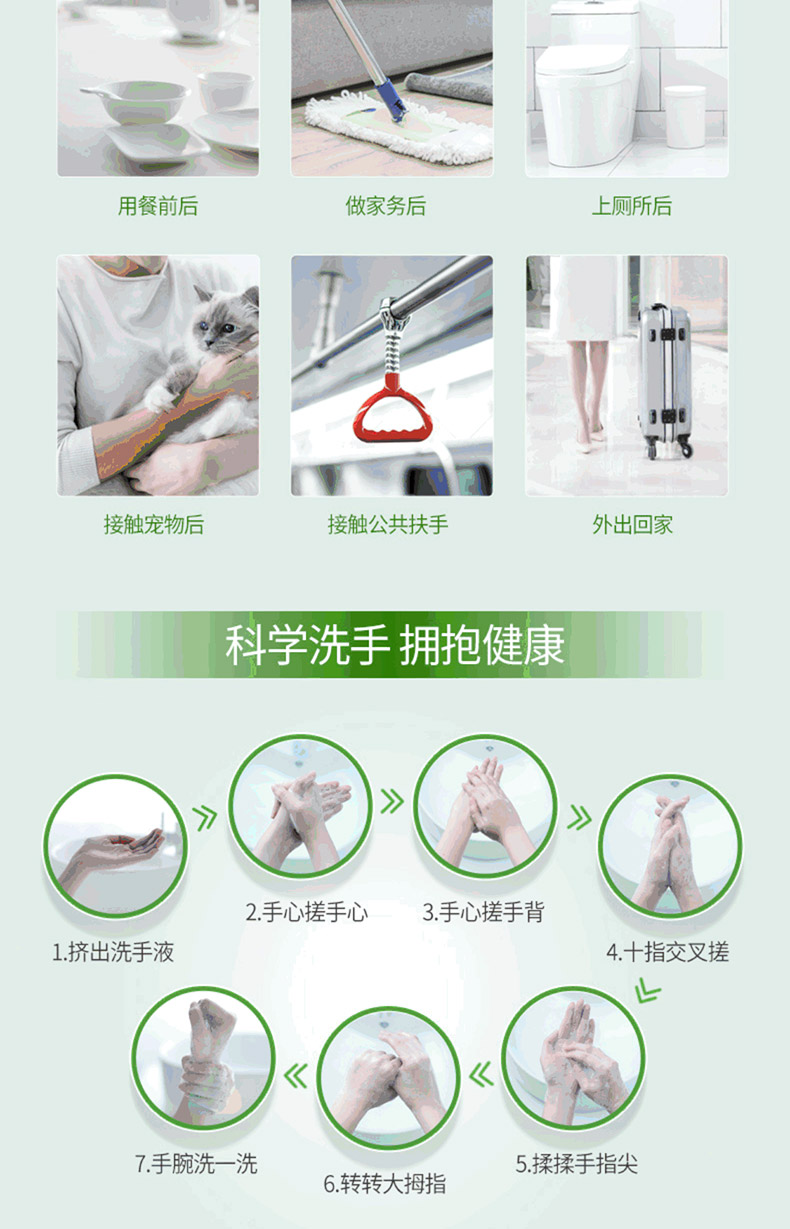 用餐前后

做家务后

上厕所后

接触宠物后

接触公共扶手

外出回家

科学洗手 拥抱健康

1.挤出洗手液

2.手心搓手心

3.手心搓手背

4.十指交叉搓

5.揉揉手指尖

6.转转大拇指

7.手腕洗一洗