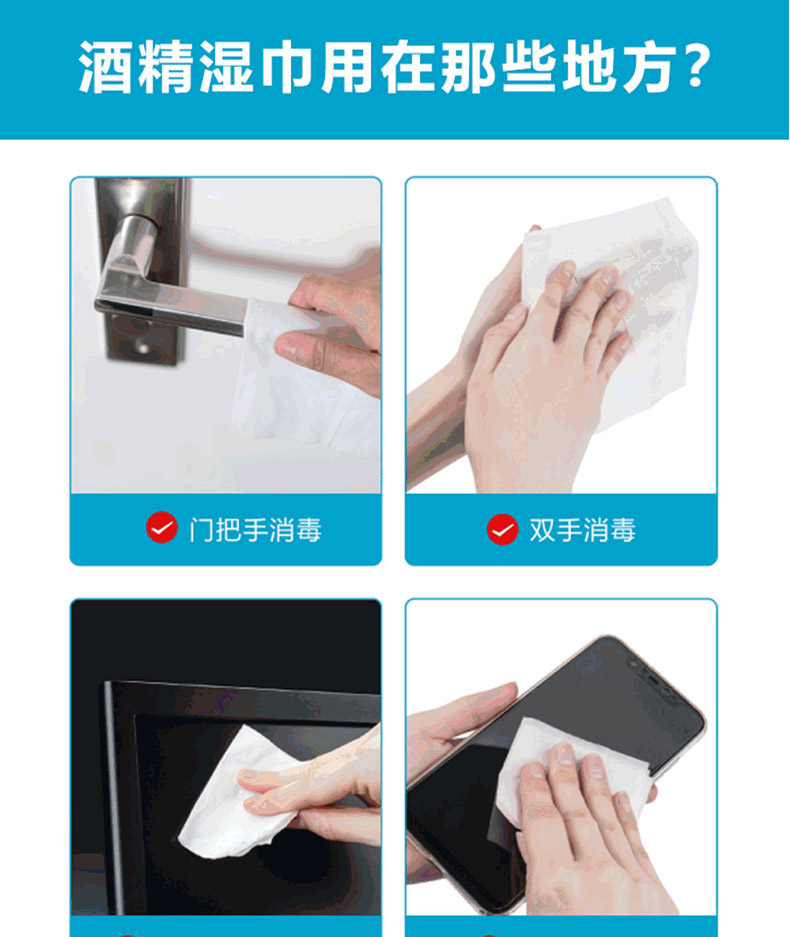 酒精湿巾用在那些地方?

门把手消毒

双手消毒