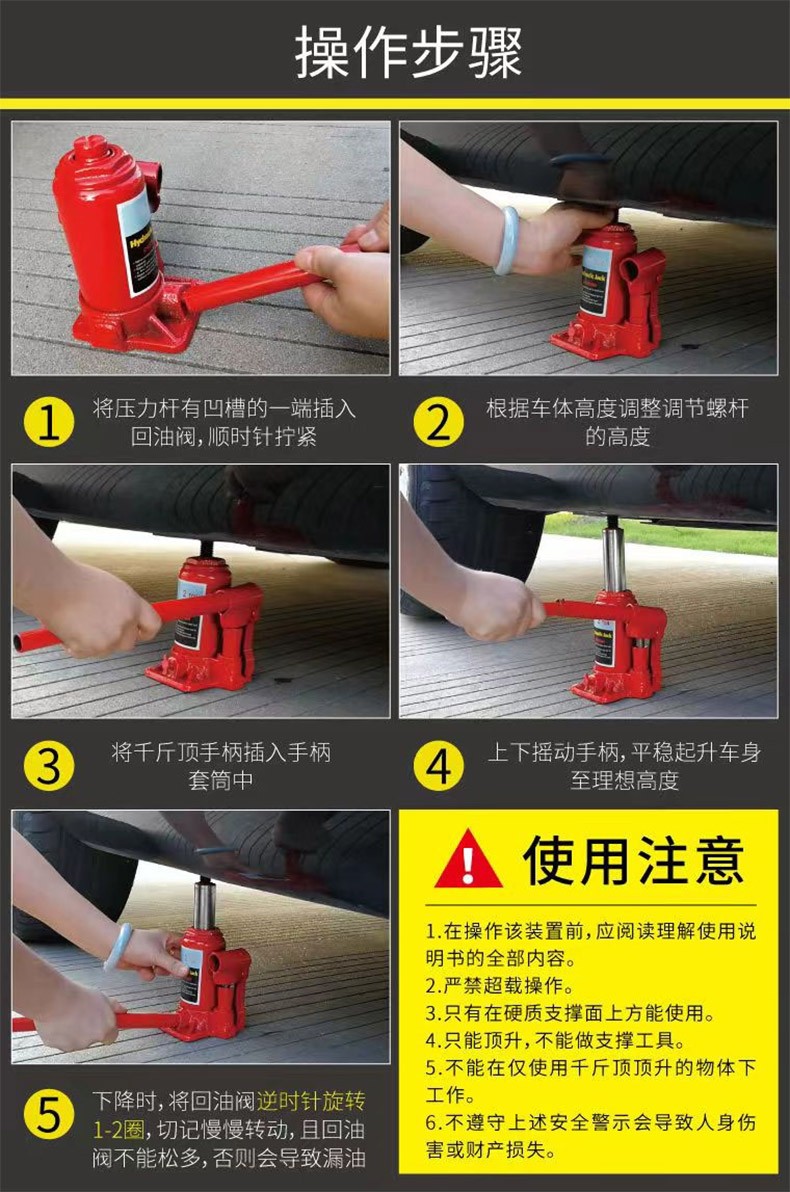 操作步骤

1 将压力杆有凹槽的一端插入回油阀，顺时针拧紧

2 根据车体高度调整调节螺杆的高度

3 将千斤顶手柄插入手柄套筒中

4 上下摇动手柄，平稳起升车身至理想高度

5 下降时，将回油阀逆时针旋转1-2圈，切记慢慢转动，且回油阀不能松多，否则会导致漏油

使用注意

1.在操作该装置前，应阅读理解使用说明书的全部内容。
2.严禁超载操作。
3.只有在硬质支撑面上方能使用。
4.只能顶升，不能做支撑工具。
5.不能在仅使用千斤顶顶升的物体下工作。
6.不遵守上述安全警示会导致人身伤害或财产损失。