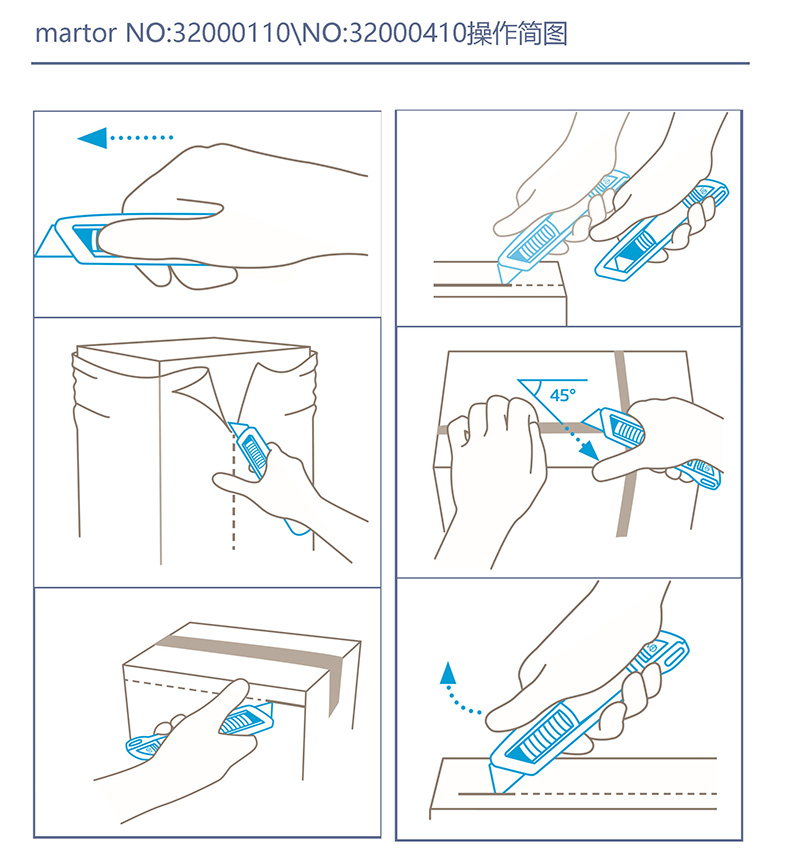 martor NO:32000110\NO:32000410操作简图

45°