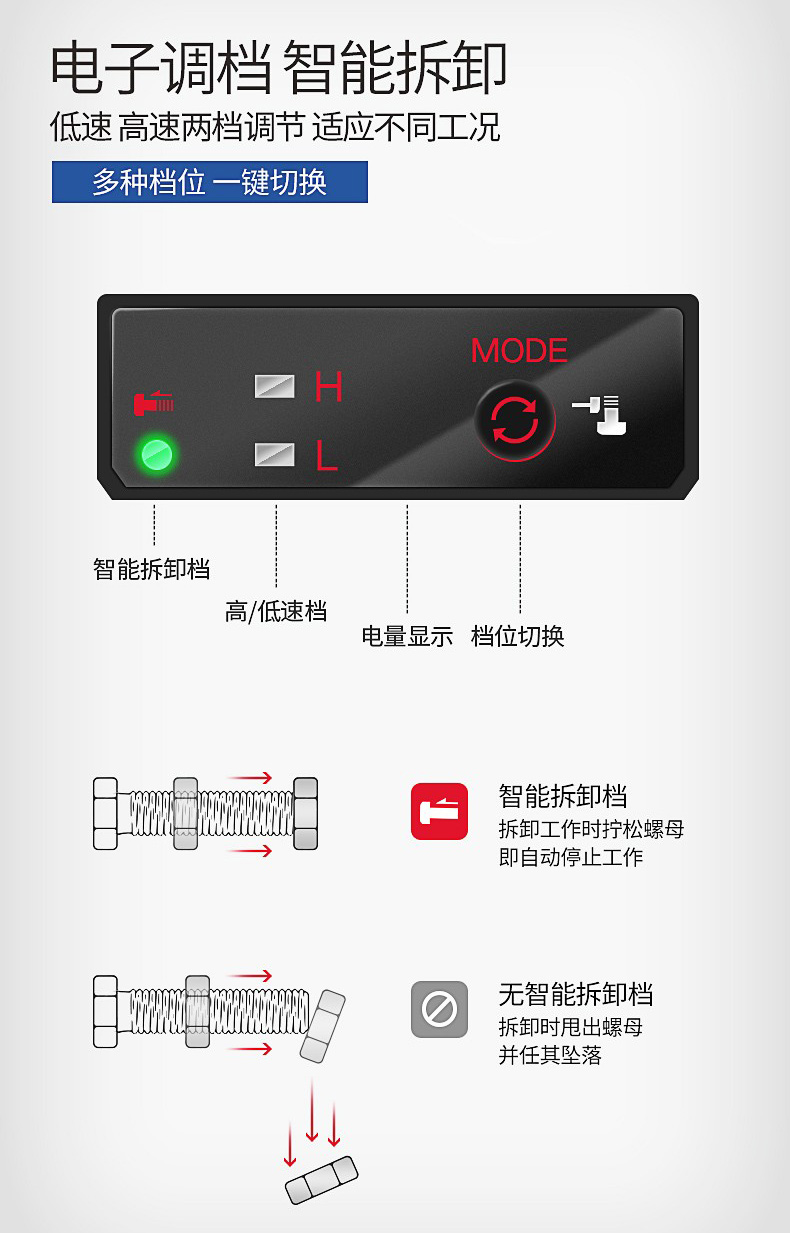 电子调档 智能拆卸

低速 高速两档调节 适应不同工况

多种档位 一键切换

H

L

MODE

智能拆卸档

高/低速档

电量显示

档位切换

智能拆卸档
拆卸工作时拧松螺母
即自动停止工作

无智能拆卸档
拆卸时甩出螺母
并任其坠落