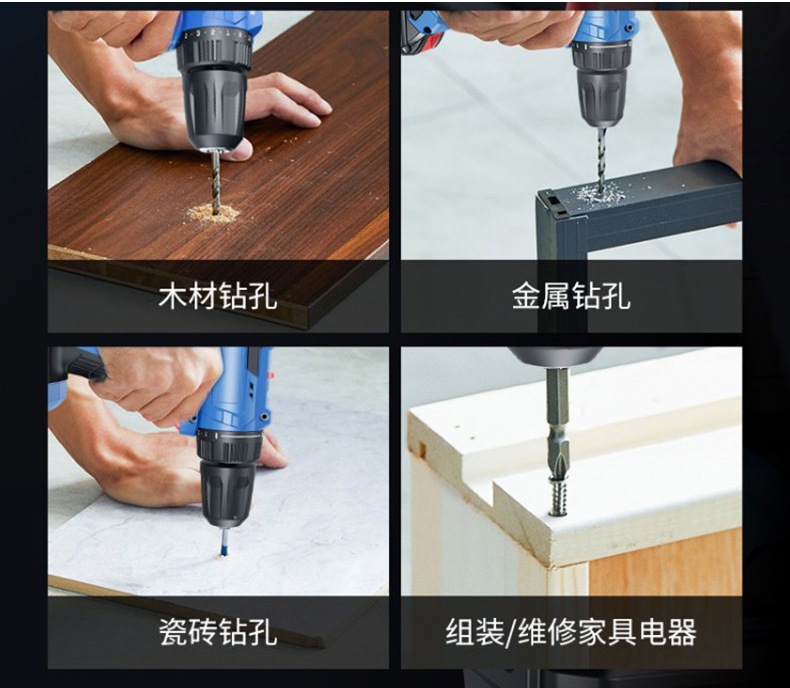 木材钻孔

金属钻孔

瓷砖钻孔

组装/维修家具电器