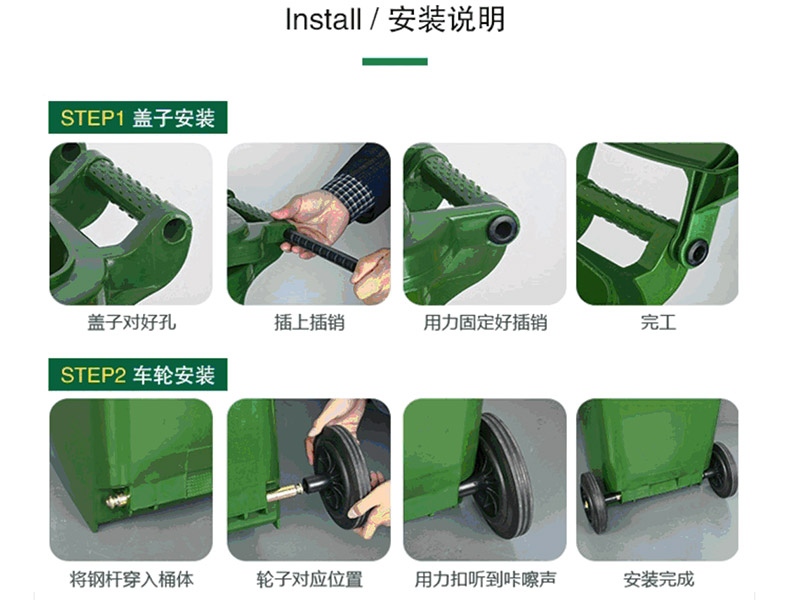 Install / 安装说明

STEP1 盖子安装

盖子对好孔

插上插销

用力固定好插销

完工

STEP2 车轮安装

将钢杆穿入桶体

轮子对应位置

用力扣听到咔嚓声

安装完成