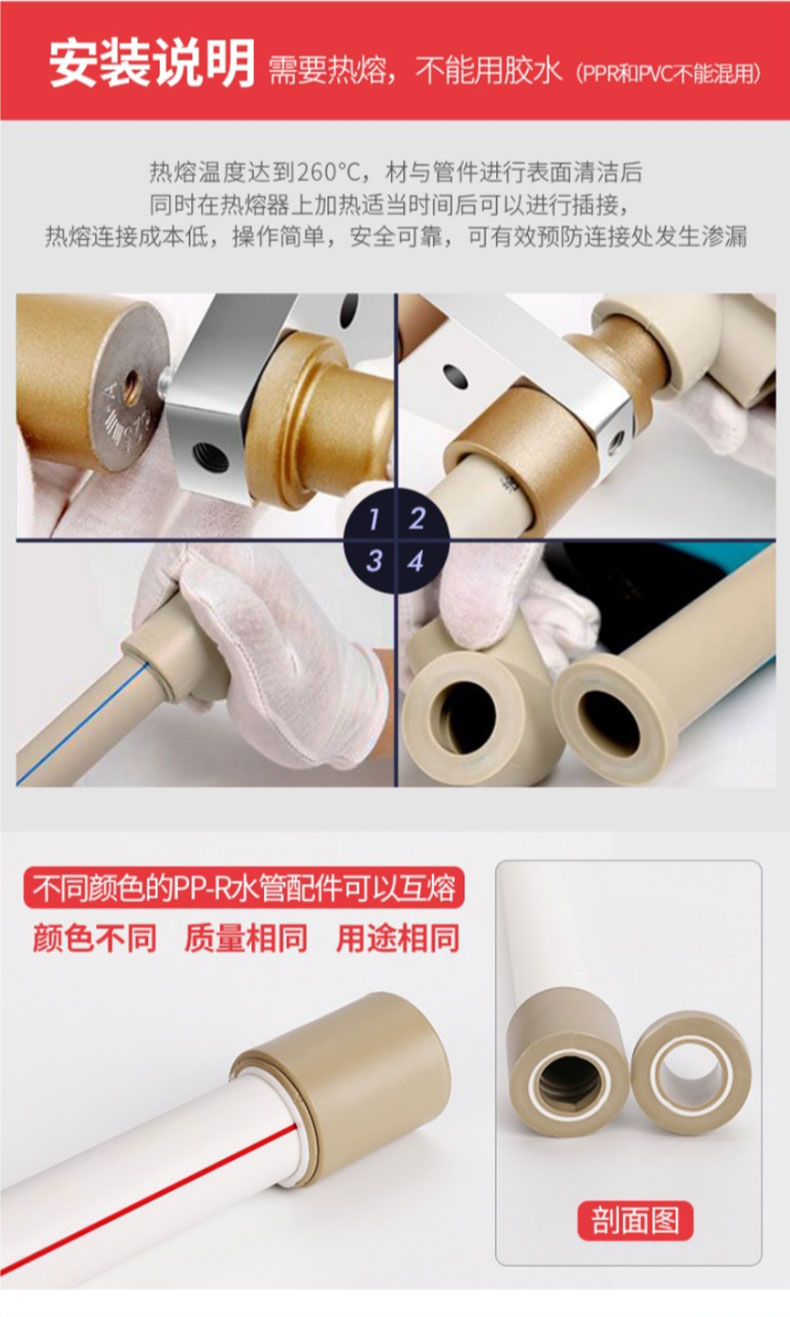 安装说明 需要热熔，不能用胶水（PPR和PVC不能混用）

热熔温度达到260°C，材与管件进行表面清洁后
同时在热熔器上加热适当时间后可以进行插接，
热熔连接成本低，操作简单，安全可靠，可有效预防连接处发生渗漏

1 2
3 4

不同颜色的PP-R水管配件可以互熔
颜色不同 质量相同 用途相同

剖面图