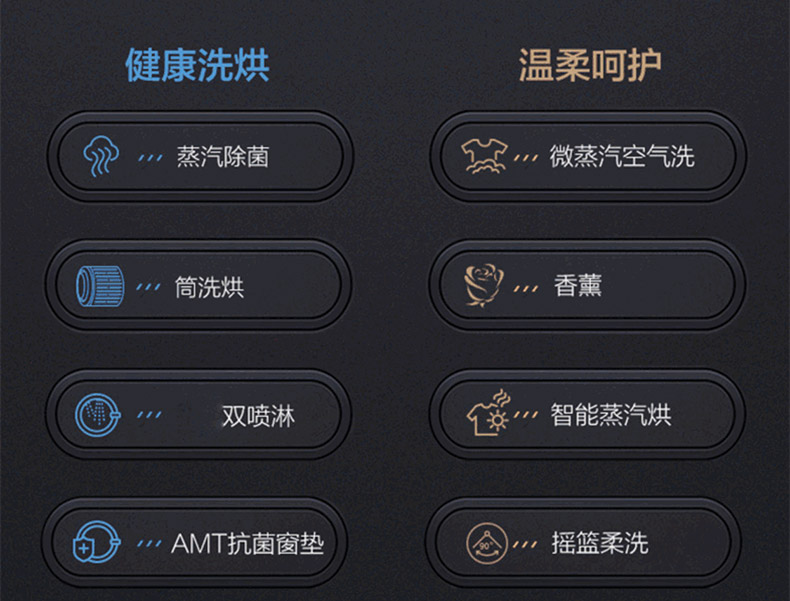 健康洗烘

蒸汽除菌

筒洗烘

双喷淋

AMT抗菌窗垫

温柔呵护

微蒸汽空气洗

香薰

智能蒸汽烘

摇篮柔洗