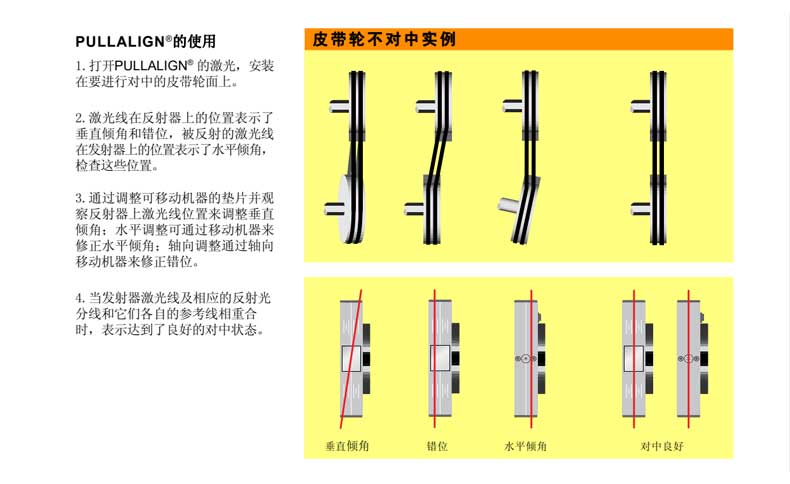 PULLALIGN®的使用

1. 打开PULLALIGN® 的激光，安装在要进行对中的皮带轮面上。

2. 激光线在反射器上的位置表示了垂直倾角和错位，被反射的激光线在发射器上的位置表示了水平倾角，检查这些位置。

3. 通过调整可移动机器的垫片并观察反射器上激光线位置来调整垂直倾角；水平调整可通过移动机器来修正水平倾角；轴向调整通过轴向移动机器来修正错位。

4. 当发射器激光线及相应的反射光分线和它们各自的参考线相重合时，表示达到了良好的对中状态。

皮带轮不对中实例

垂直倾角

错位

水平倾角

对中良好