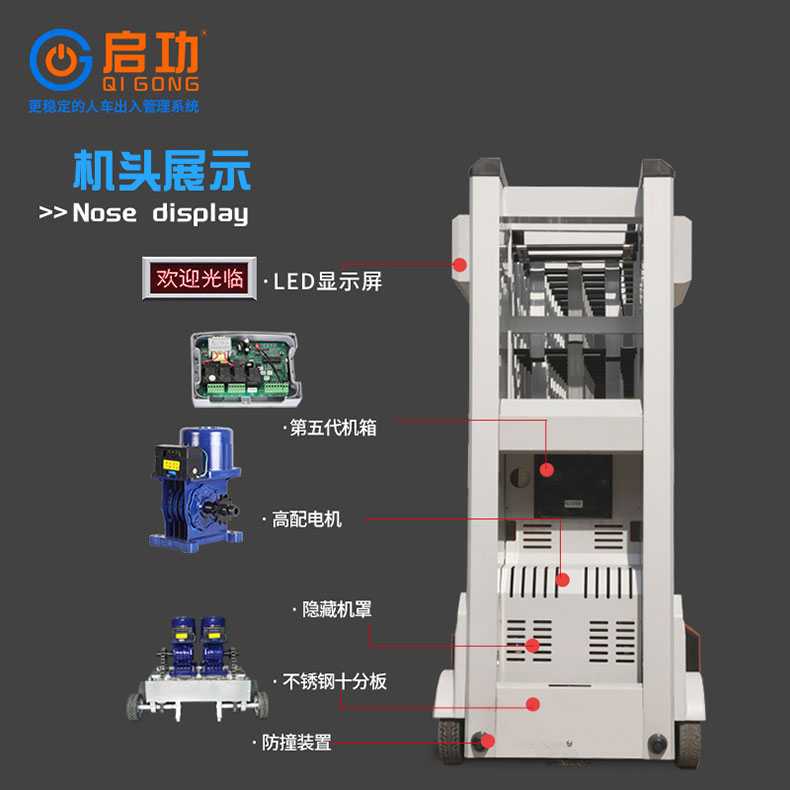 启功
QI GONG
更稳定的人车出入管理系统

机头展示
>> Nose display

欢迎光临
· LED显示屏

· 第五代机箱

· 高配电机

· 隐藏机罩

· 不锈钢十分板

· 防撞装置