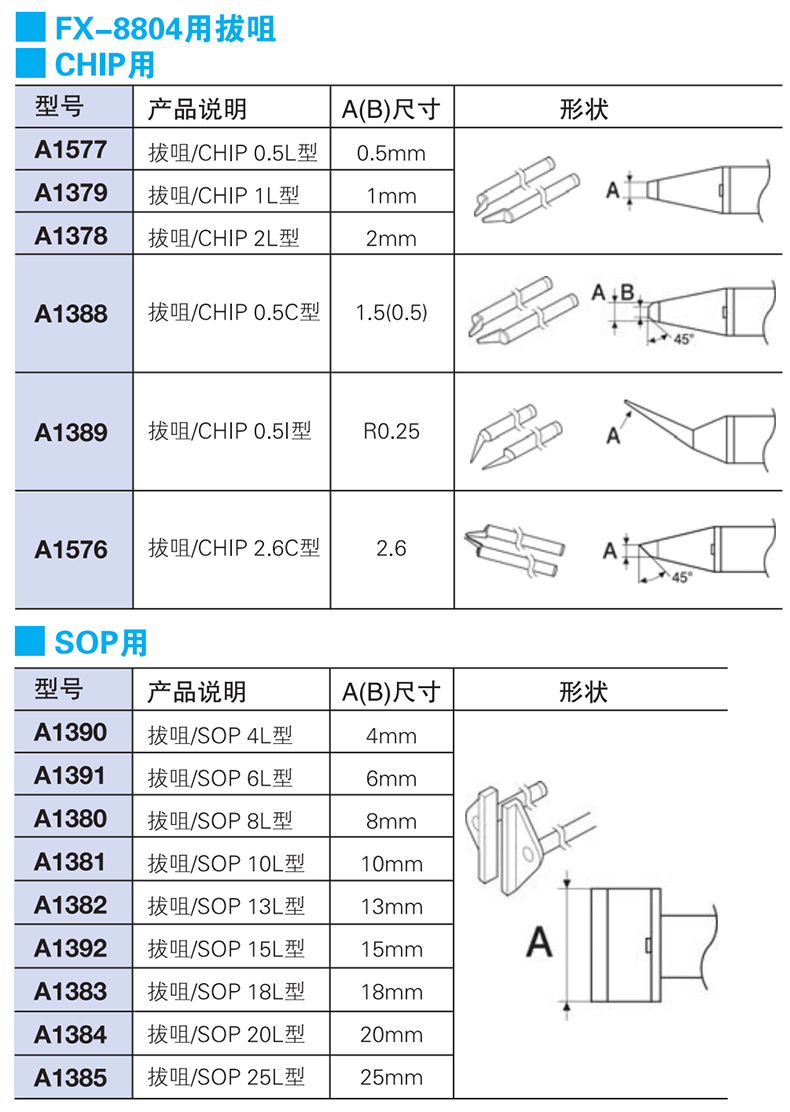 FX-8804用拔咀

CHIP用

| 型号 | 产品说明 | A(B)尺寸 | 形状 |
|---|---|---|---|
| A1577 | 拔咀/CHIP 0.5L型 | 0.5mm | A |
| A1379 | 拔咀/CHIP 1L型 | 1mm | |
| A1378 | 拔咀/CHIP 2L型 | 2mm | |
| A1388 | 拔咀/CHIP 0.5C型 | 1.5(0.5) | A B 45° |
| A1389 | 拔咀/CHIP 0.5I型 | R0.25 | A |
| A1576 | 拔咀/CHIP 2.6C型 | 2.6 | A 45° |

SOP用

| 型号 | 产品说明 | A(B)尺寸 | 形状 |
|---|---|---|---|
| A1390 | 拔咀/SOP 4L型 | 4mm | A |
| A1391 | 拔咀/SOP 6L型 | 6mm | |
| A1380 | 拔咀/SOP 8L型 | 8mm | |
| A1381 | 拔咀/SOP 10L型 | 10mm | |
| A1382 | 拔咀/SOP 13L型 | 13mm | |
| A1392 | 拔咀/SOP 15L型 | 15mm | |
| A1383 | 拔咀/SOP 18L型 | 18mm | |
| A1384 | 拔咀/SOP 20L型 | 20mm | |
| A1385 | 拔咀/SOP 25L型 | 25mm | |