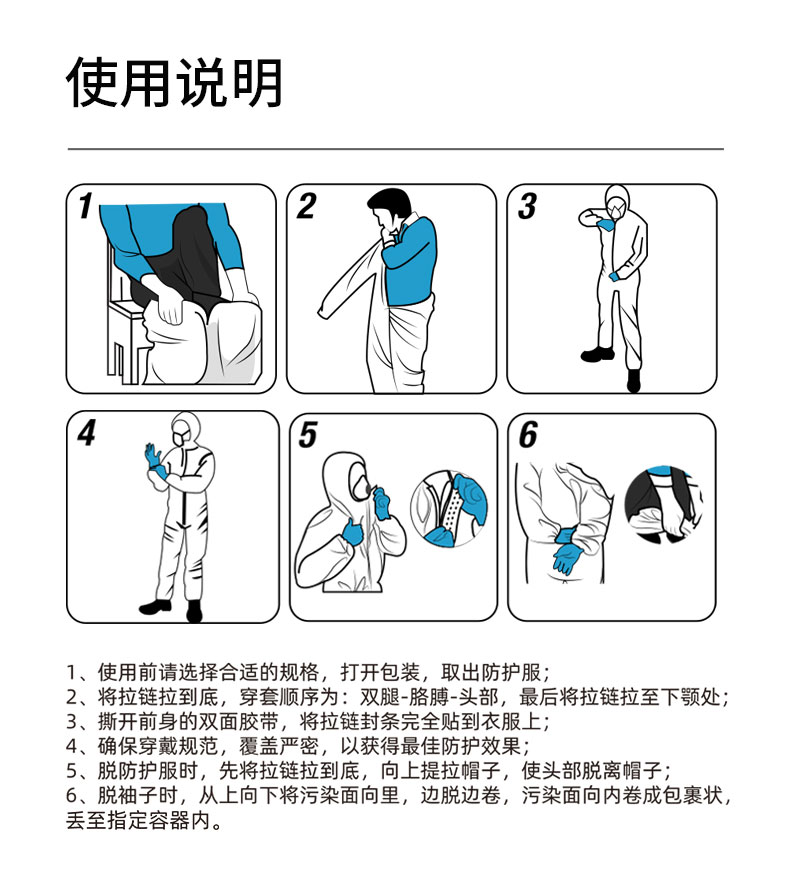 使用说明

1

2

3

4

5

6

1、使用前请选择合适的规格，打开包装，取出防护服；
2、将拉链拉到底，穿套顺序为：双腿-胳膊-头部，最后将拉链拉至下颚处；
3、撕开前身的双面胶带，将拉链封条完全贴到衣服上；
4、确保穿戴规范，覆盖严密，以获得最佳防护效果；
5、脱防护服时，先将拉链拉到底，向上提拉帽子，使头部脱离帽子；
6、脱袖子时，从上向下将污染面向里，边脱边卷，污染面向内卷成包裹状，丢至指定容器内。