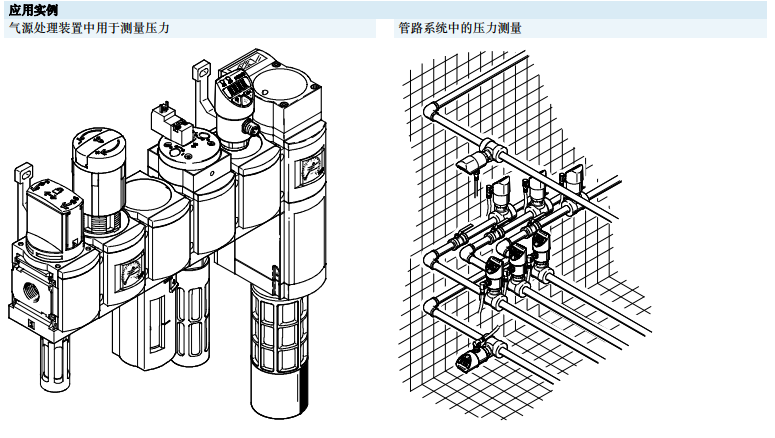 应用实例

气源处理装置中用于测量压力

管路系统中的压力测量