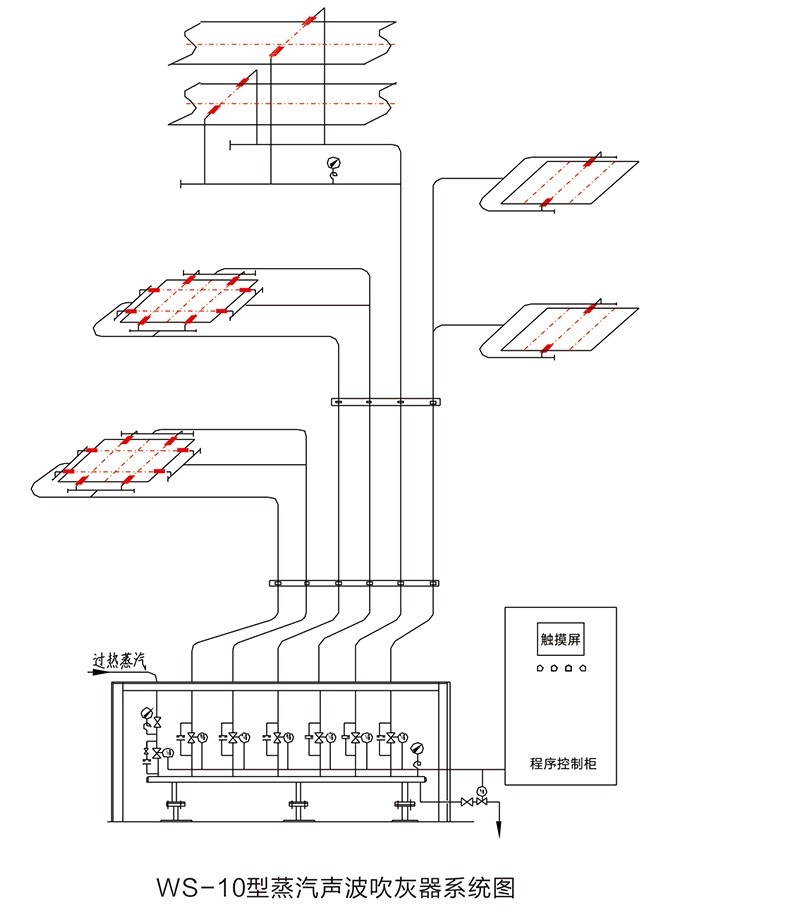 过热蒸汽

触摸屏

程序控制柜

WS-10型蒸汽声波吹灰器系统图