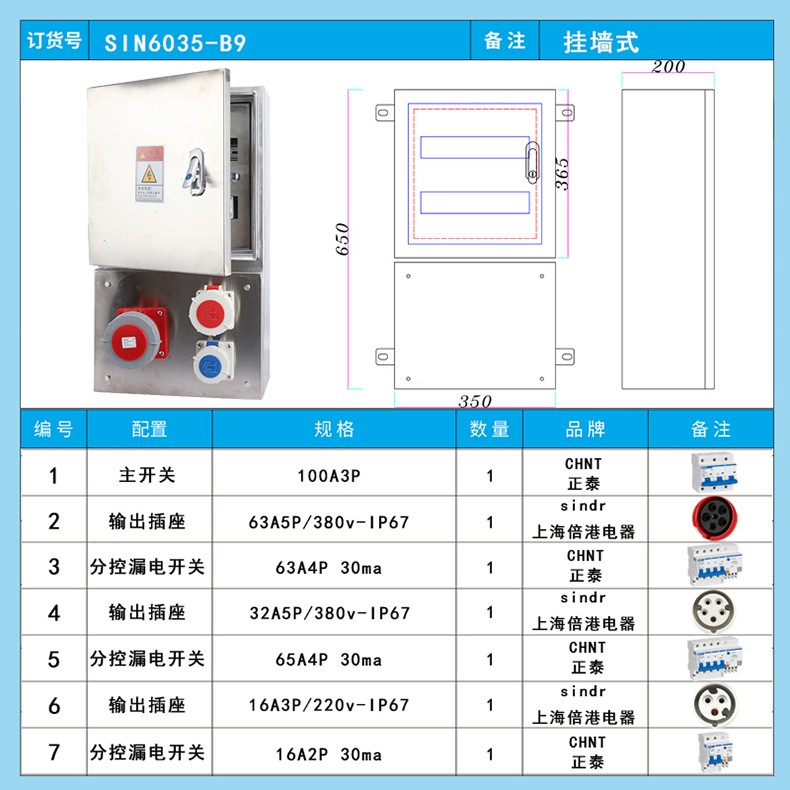 | 订货号 | SIN6035-B9 | 备注 | 挂墙式 |
|---|---|---|---|

200

365

650

350

| 编号 | 配置 | 规格 | 数量 | 品牌 | 备注 |
|---|---|---|---|---|---|
| 1 | 主开关 | 100A3P | 1 | CHNT 正泰 | |
| 2 | 输出插座 | 63A5P/380v-IP67 | 1 | sindr 上海倍港电器 | |
| 3 | 分控漏电开关 | 63A4P 30ma | 1 | CHNT 正泰 | |
| 4 | 输出插座 | 32A5P/380v-IP67 | 1 | sindr 上海倍港电器 | |
| 5 | 分控漏电开关 | 65A4P 30ma | 1 | CHNT 正泰 | |
| 6 | 输出插座 | 16A3P/220v-IP67 | 1 | sindr 上海倍港电器 | |
| 7 | 分控漏电开关 | 16A2P 30ma | 1 | CHNT 正泰 | |