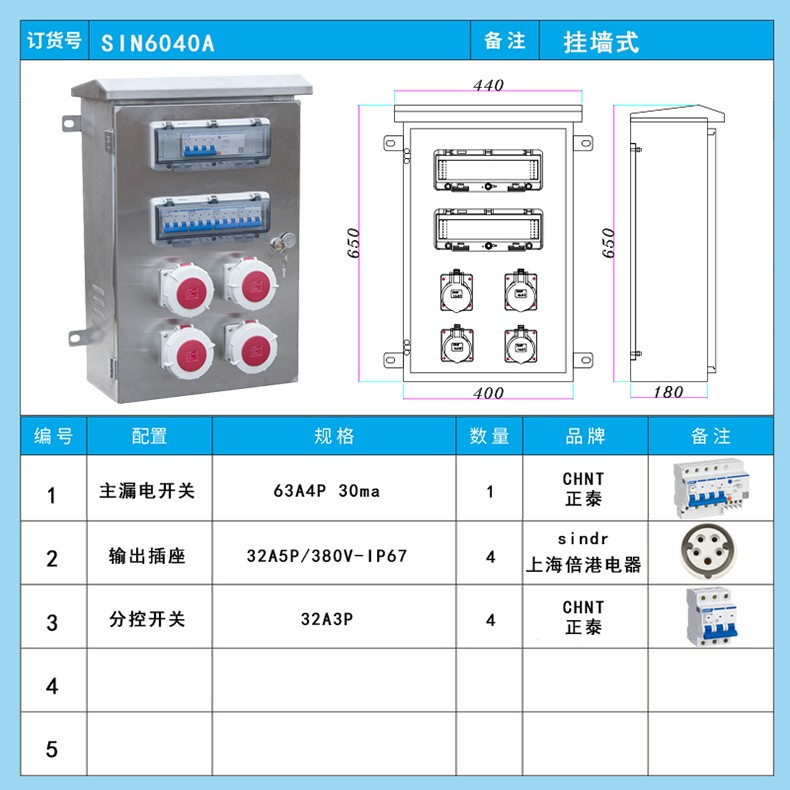 | 订货号 | SIN6040A | 备注 | 挂墙式 |
|---|---|---|---|

440

650

650

400

180

| 编号 | 配置 | 规格 | 数量 | 品牌 | 备注 |
|---|---|---|---|---|---|
| 1 | 主漏电开关 | 63A4P 30ma | 1 | CHNT 正泰 | |
| 2 | 输出插座 | 32A5P/380V-IP67 | 4 | sindr 上海倍港电器 | |
| 3 | 分控开关 | 32A3P | 4 | CHNT 正泰 | |
| 4 | | | | | |
| 5 | | | | | |