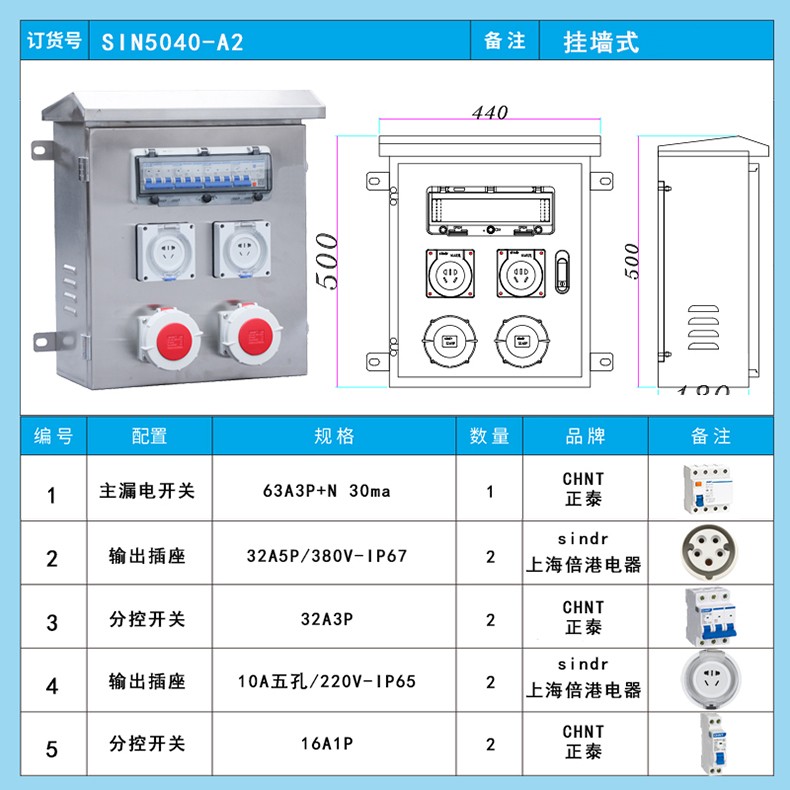 | 订货号 | SIN5040-A2 | 备注 | 挂墙式 |
|---|---|---|---|

440

500

500

180

| 编号 | 配置 | 规格 | 数量 | 品牌 | 备注 |
|---|---|---|---|---|---|
| 1 | 主漏电开关 | 63A3P+N 30ma | 1 | CHNT 正泰 | |
| 2 | 输出插座 | 32A5P/380V-IP67 | 2 | sindr 上海倍港电器 | |
| 3 | 分控开关 | 32A3P | 2 | CHNT 正泰 | |
| 4 | 输出插座 | 10A五孔/220V-IP65 | 2 | sindr 上海倍港电器 | |
| 5 | 分控开关 | 16A1P | 2 | CHNT 正泰 | |