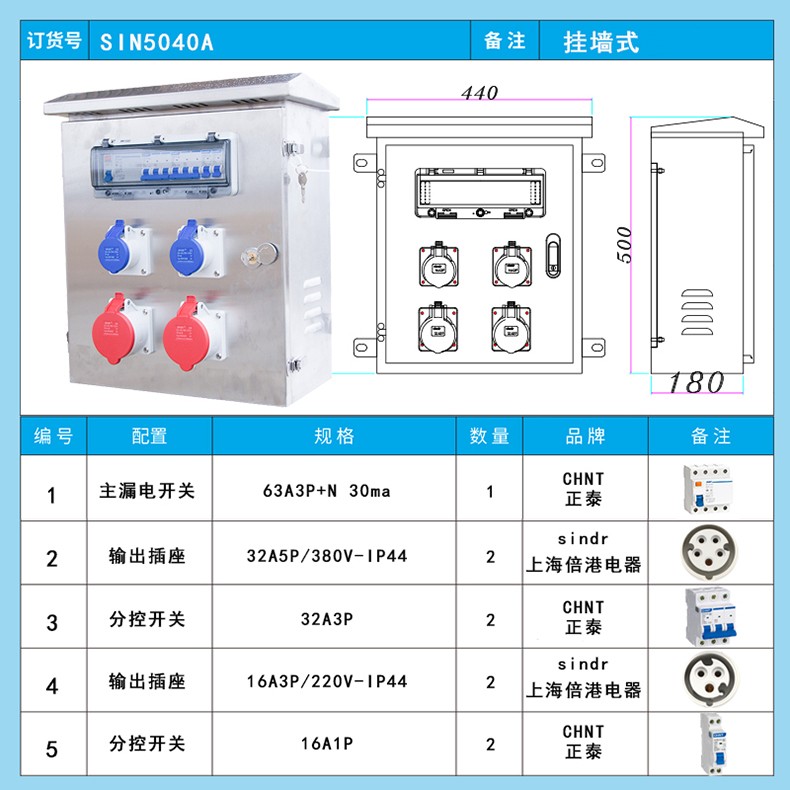 | 订货号 | SIN5040A | 备注 | 挂墙式 |
|---|---|---|---|

440

500

180

| 编号 | 配置 | 规格 | 数量 | 品牌 | 备注 |
|---|---|---|---|---|---|
| 1 | 主漏电开关 | 63A3P+N 30ma | 1 | CHNT 正泰 | |
| 2 | 输出插座 | 32A5P/380V-IP44 | 2 | sindr 上海倍港电器 | |
| 3 | 分控开关 | 32A3P | 2 | CHNT 正泰 | |
| 4 | 输出插座 | 16A3P/220V-IP44 | 2 | sindr 上海倍港电器 | |
| 5 | 分控开关 | 16A1P | 2 | CHNT 正泰 | |